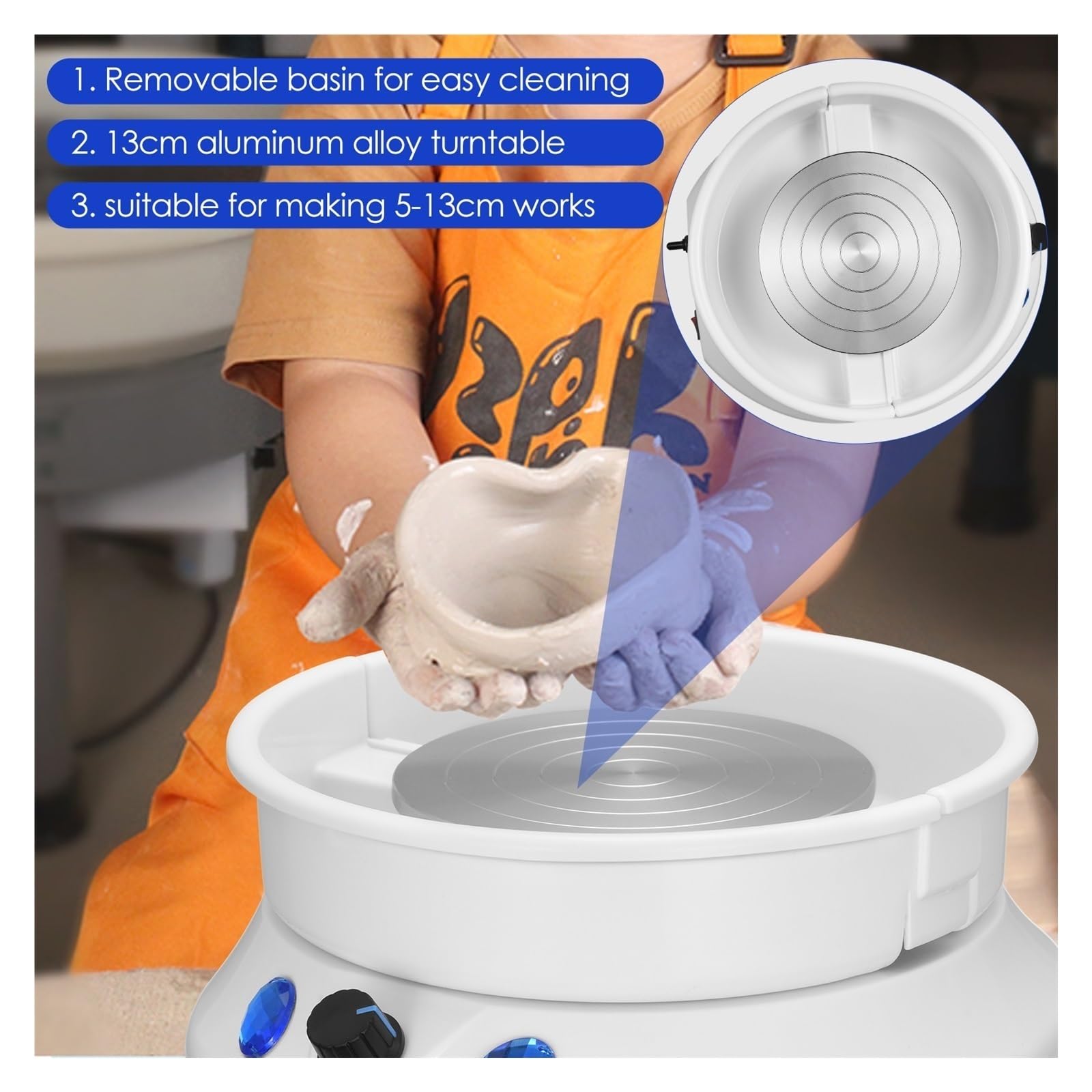 1. Removable basin for easy cleaning

2. 13cm aluminum alloy turntable

3. suitable for making 5-13cm works