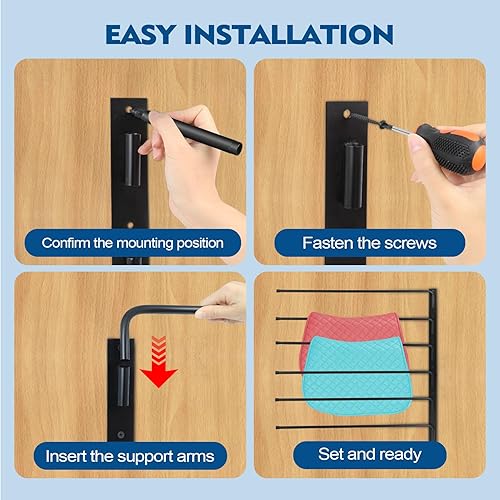 EASY INSTALLATION

Confirm the mounting position

Fasten the screws

Insert the support arms

Set and ready