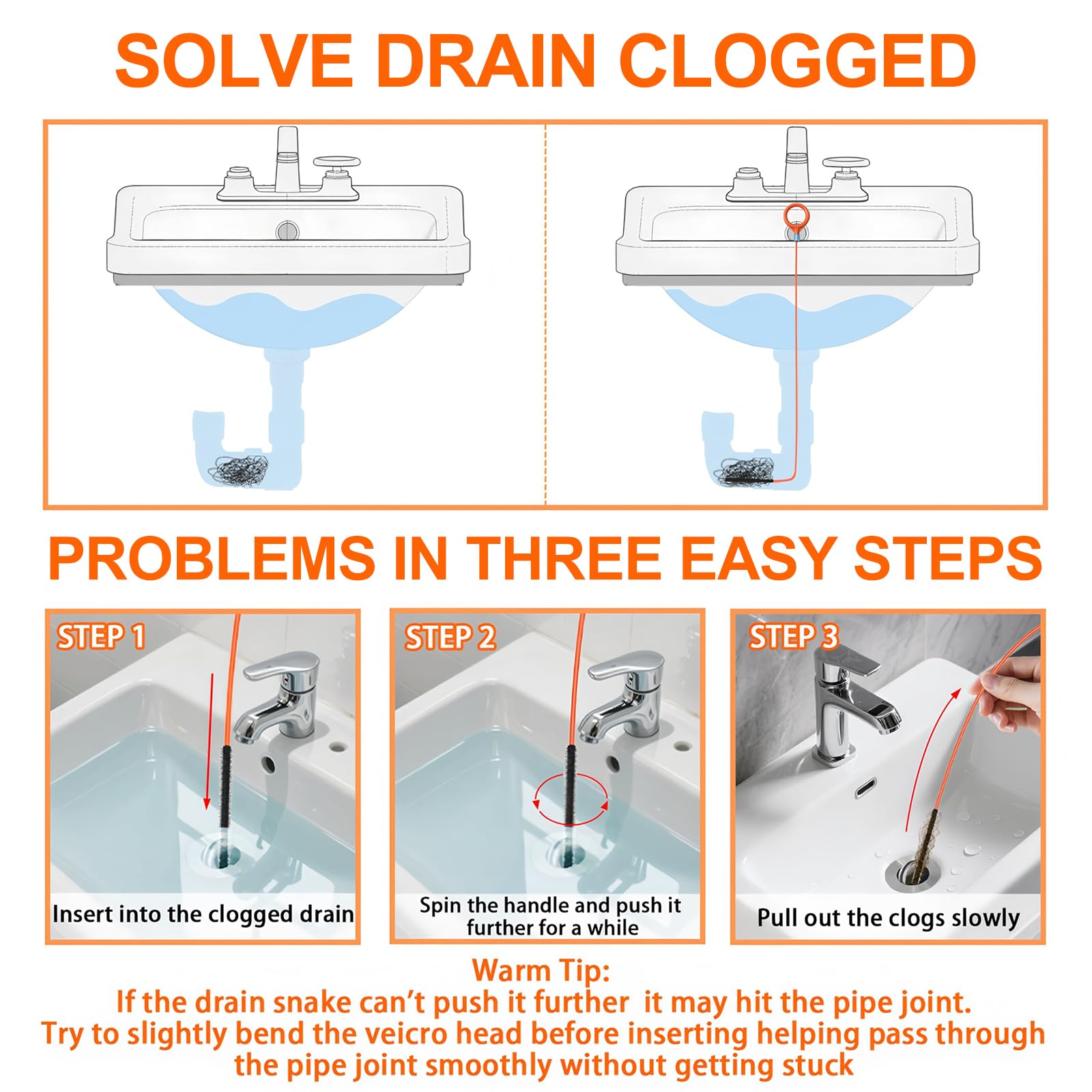 SOLVE DRAIN CLOGGED

PROBLEMS IN THREE EASY STEPS

STEP 1

Insert into the clogged drain

STEP 2

Spin the handle and push it further for a while

STEP 3

Pull out the clogs slowly

Warm Tip:
If the drain snake can't push it further it may hit the pipe joint.
Try to slightly bend the veicro head before inserting helping pass through the pipe joint smoothly without getting stuck