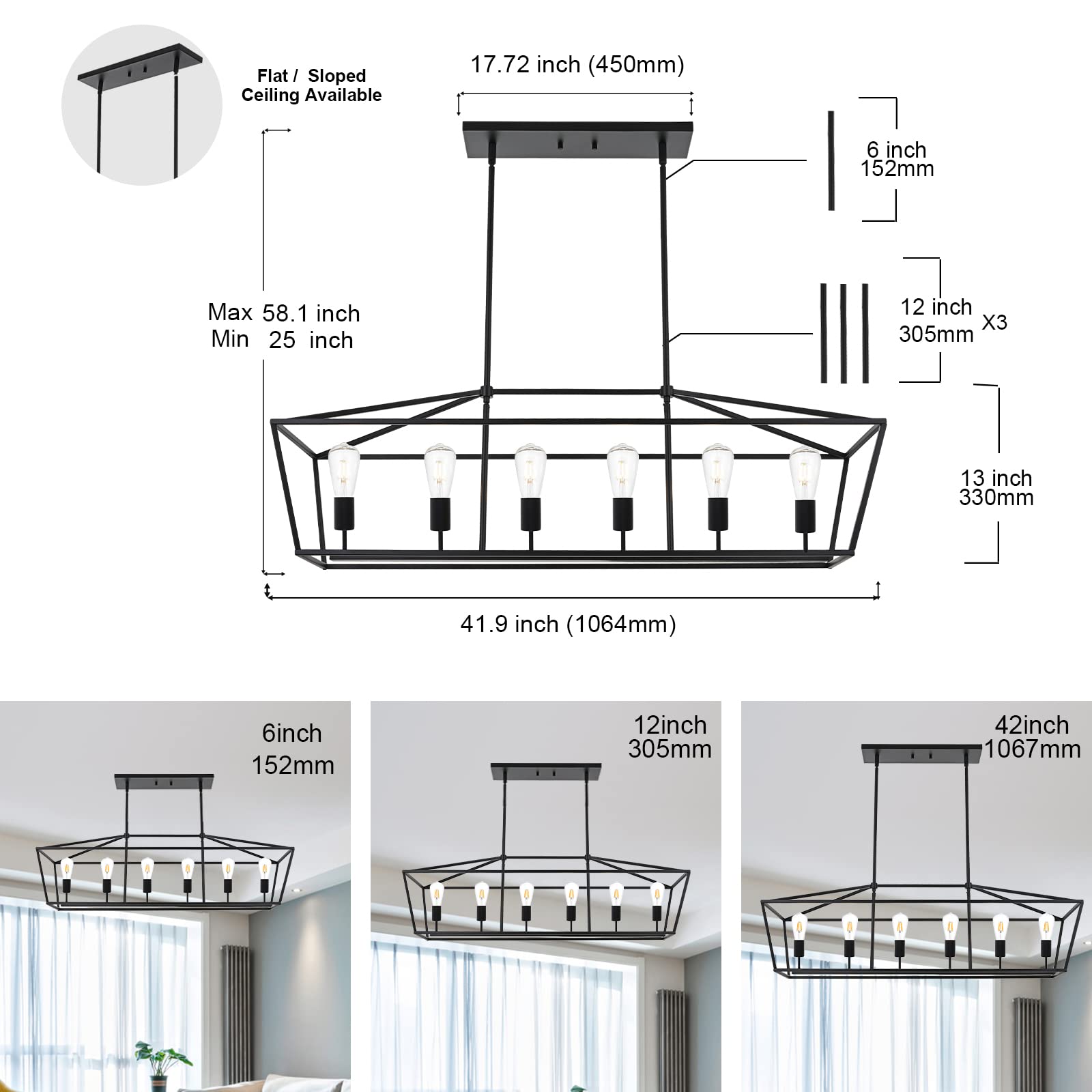 Flat / Sloped Ceiling Available

17.72 inch (450mm)

6 inch
152mm

Max 58.1 inch
Min 25 inch

12 inch
305mm X3

13 inch
330mm

41.9 inch (1064mm)

6inch
152mm

12inch
305mm

42inch
1067mm