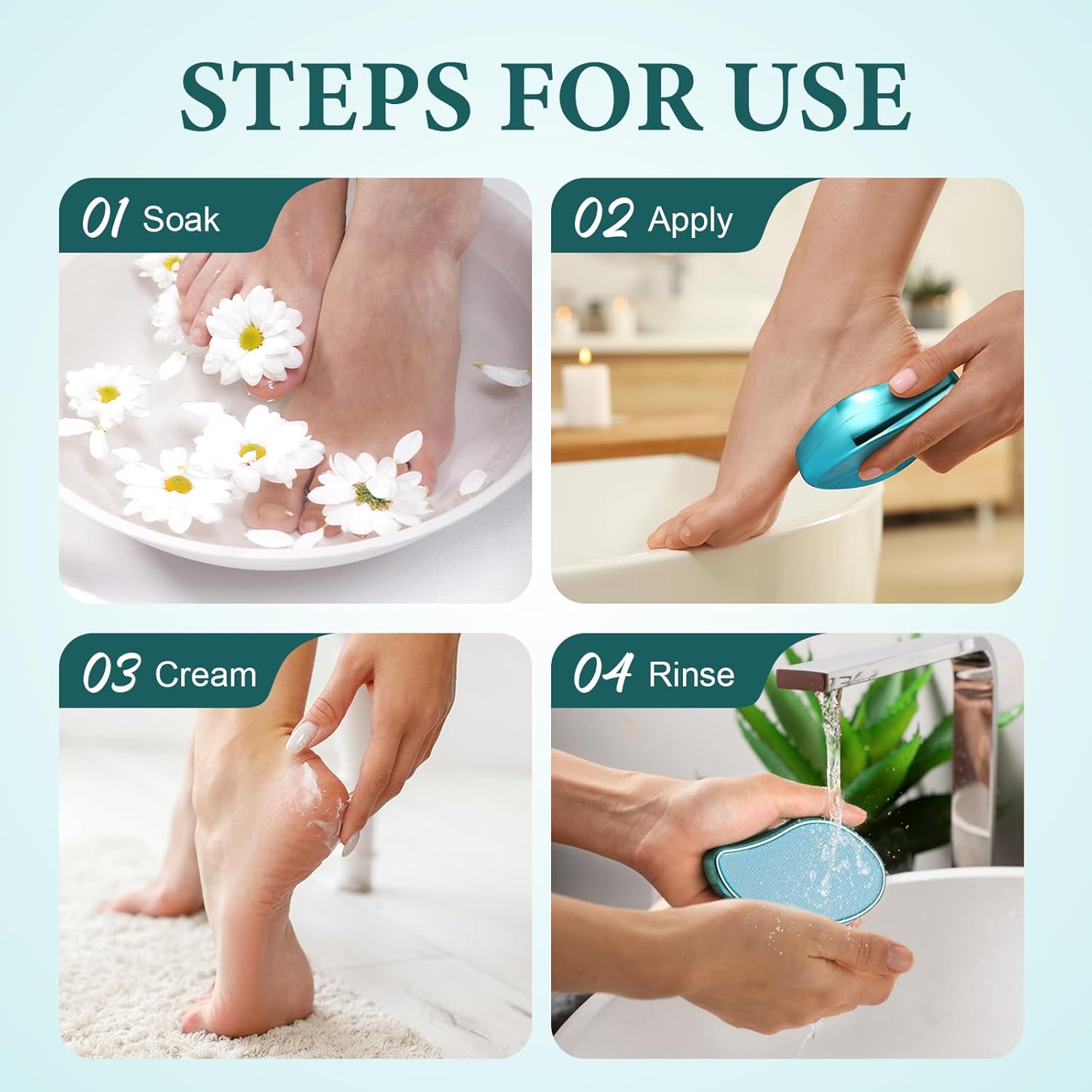 STEPS FOR USE

01 Soak

02 Apply

03 Cream

04 Rinse