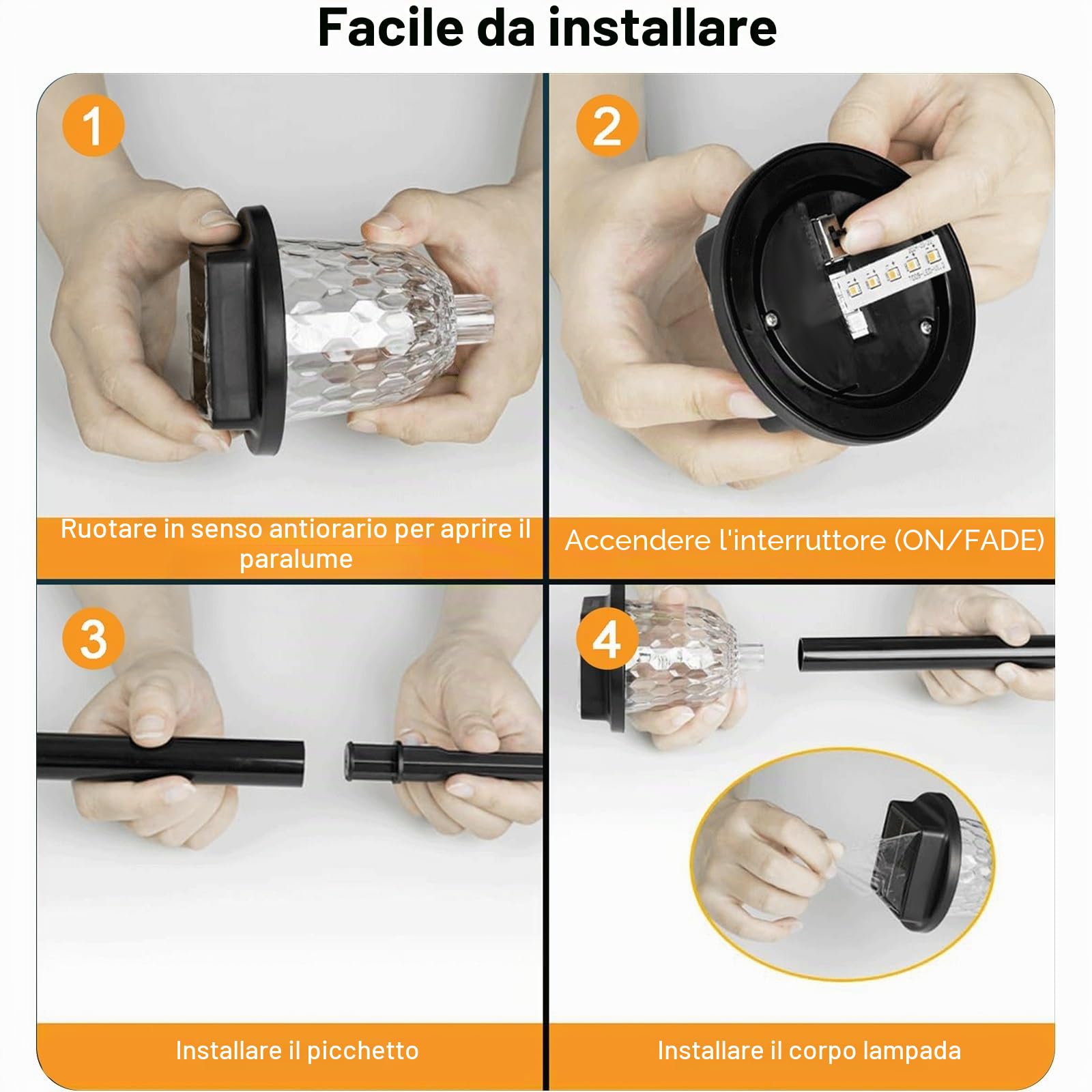 Facile da installare

1

Ruotare in senso antiorario per aprire il paralume

2

Accendere l'interruttore (ON/FADE)

3

Installare il picchetto

4

Installare il corpo lampada