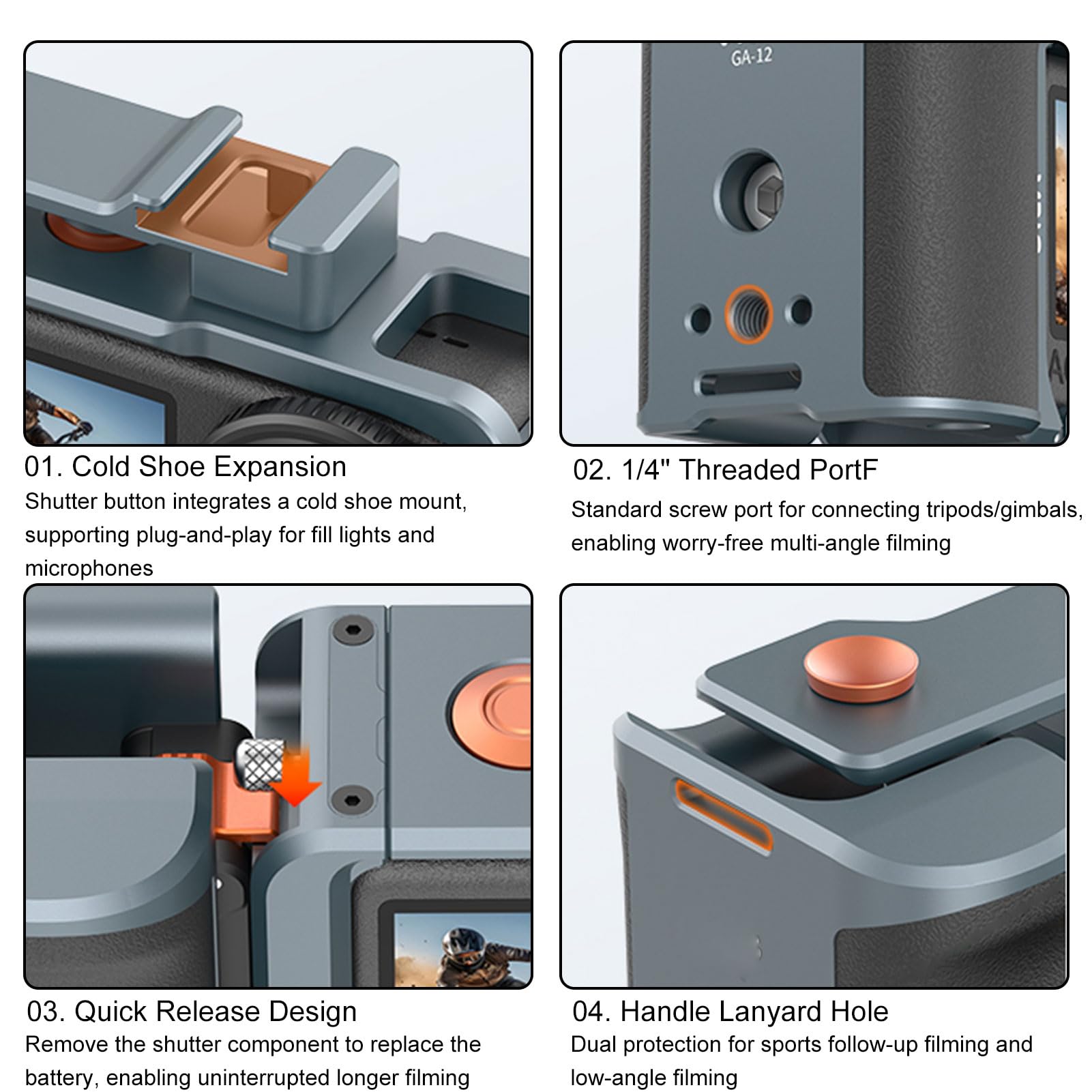 GA-12

01. Cold Shoe Expansion
Shutter button integrates a cold shoe mount, supporting plug-and-play for fill lights and microphones

02. 1/4" Threaded PortF
Standard screw port for connecting tripods/gimbals, enabling worry-free multi-angle filming

03. Quick Release Design
Remove the shutter component to replace the battery, enabling uninterrupted longer filming

04. Handle Lanyard Hole
Dual protection for sports follow-up filming and low-angle filming