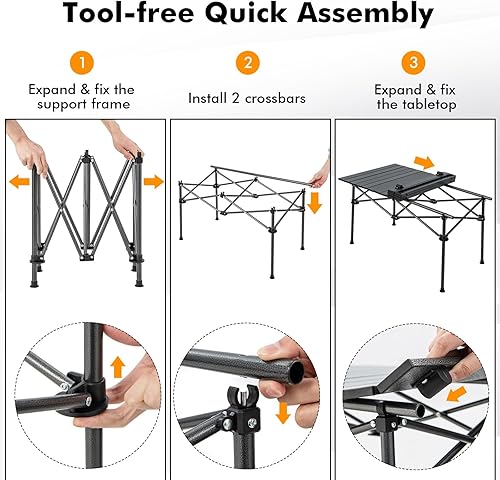 Tool-free Quick Assembly

1
Expand & fix the support frame

2
Install 2 crossbars

3
Expand & fix the tabletop