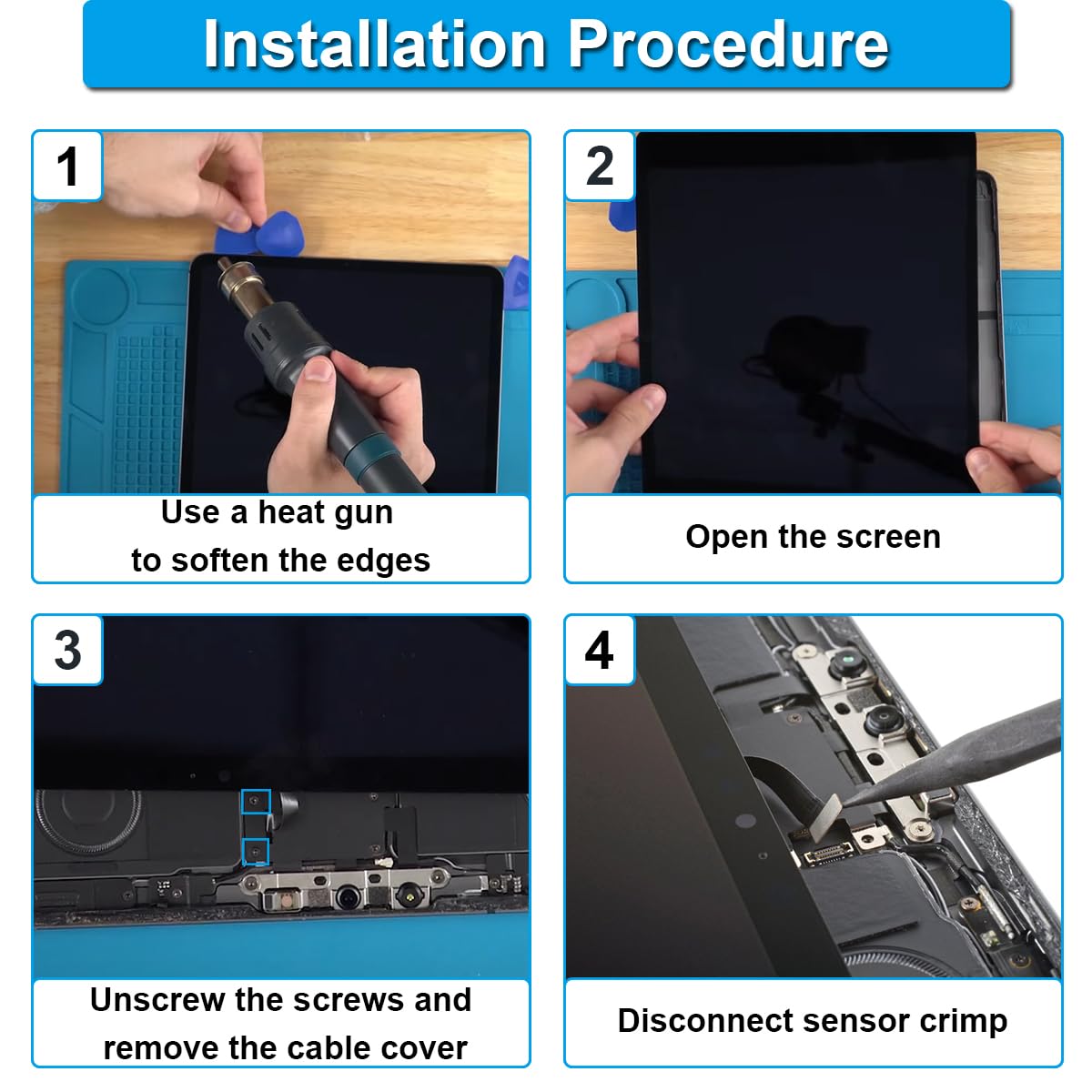 Installation Procedure

1

Use a heat gun to soften the edges

2

Open the screen

3

Unscrew the screws and remove the cable cover

4

Disconnect sensor crimp