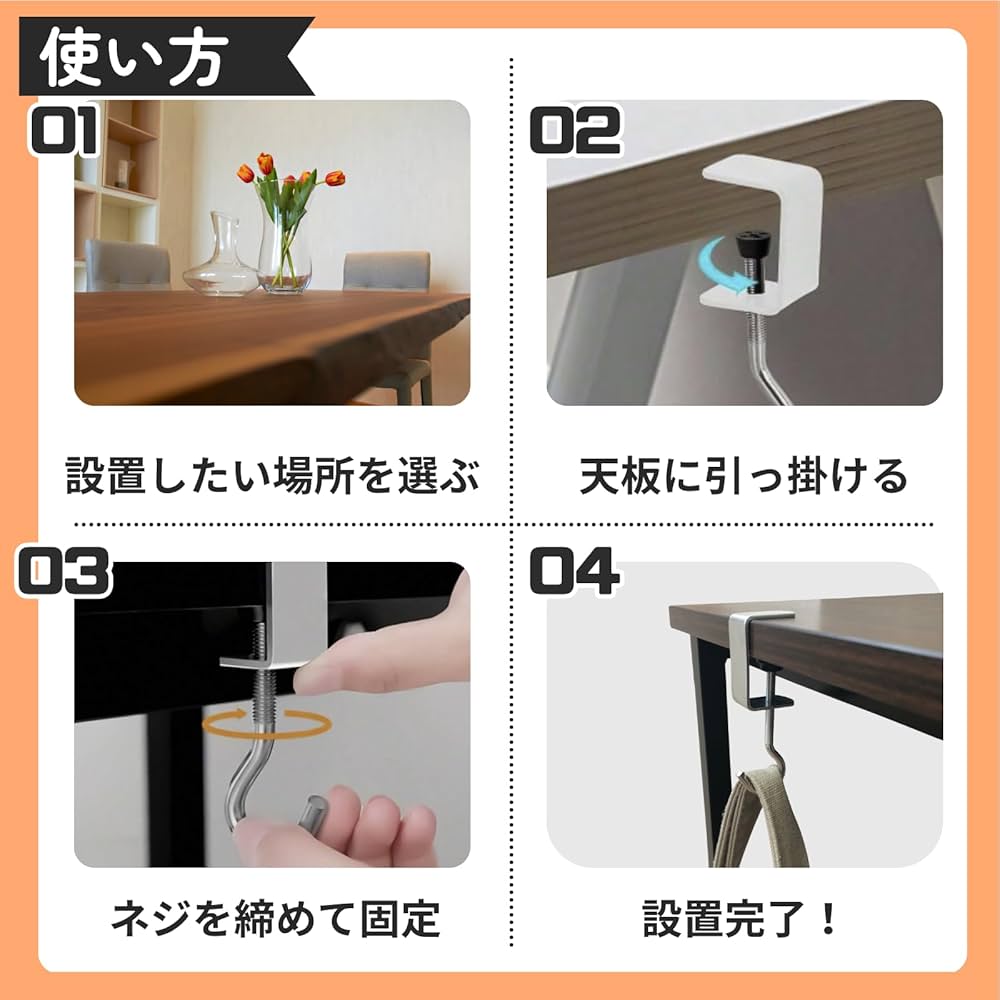 使い方

01

設置したい場所を選ぶ

02

天板に引っ掛ける

03

ネジを締めて固定

04

設置完了！