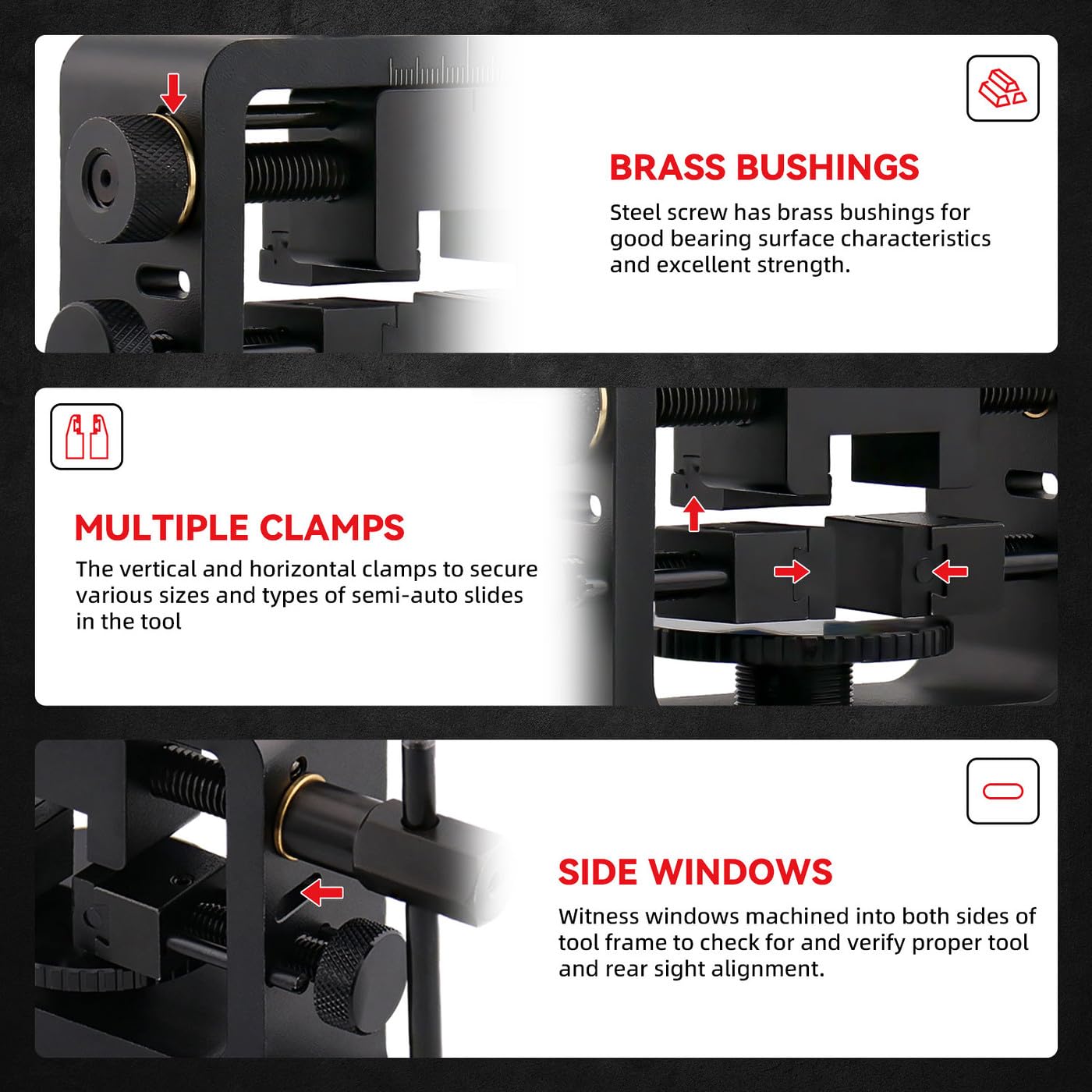 BRASS BUSHINGS

Steel screw has brass bushings for good bearing surface characteristics and excellent strength.

MULTIPLE CLAMPS

The vertical and horizontal clamps to secure various sizes and types of semi-auto slides in the tool

SIDE WINDOWS

Witness windows machined into both sides of tool frame to check for and verify proper tool and rear sight alignment.