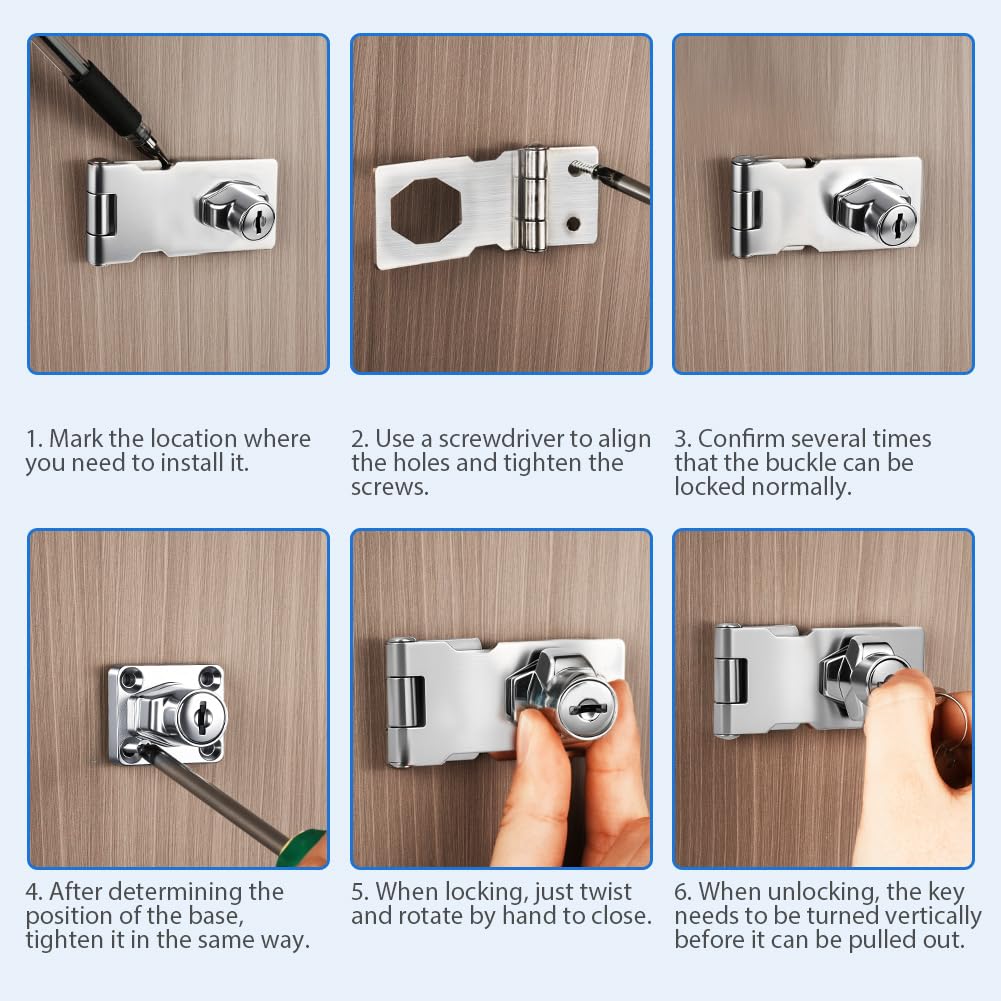 1. Mark the location where you need to install it.

2. Use a screwdriver to align the holes and tighten the screws.

3. Confirm several times that the buckle can be locked normally.

4. After determining the position of the base, tighten it in the same way.

5. When locking, just twist and rotate by hand to close.

6. When unlocking, the key needs to be turned vertically before it can be pulled out.