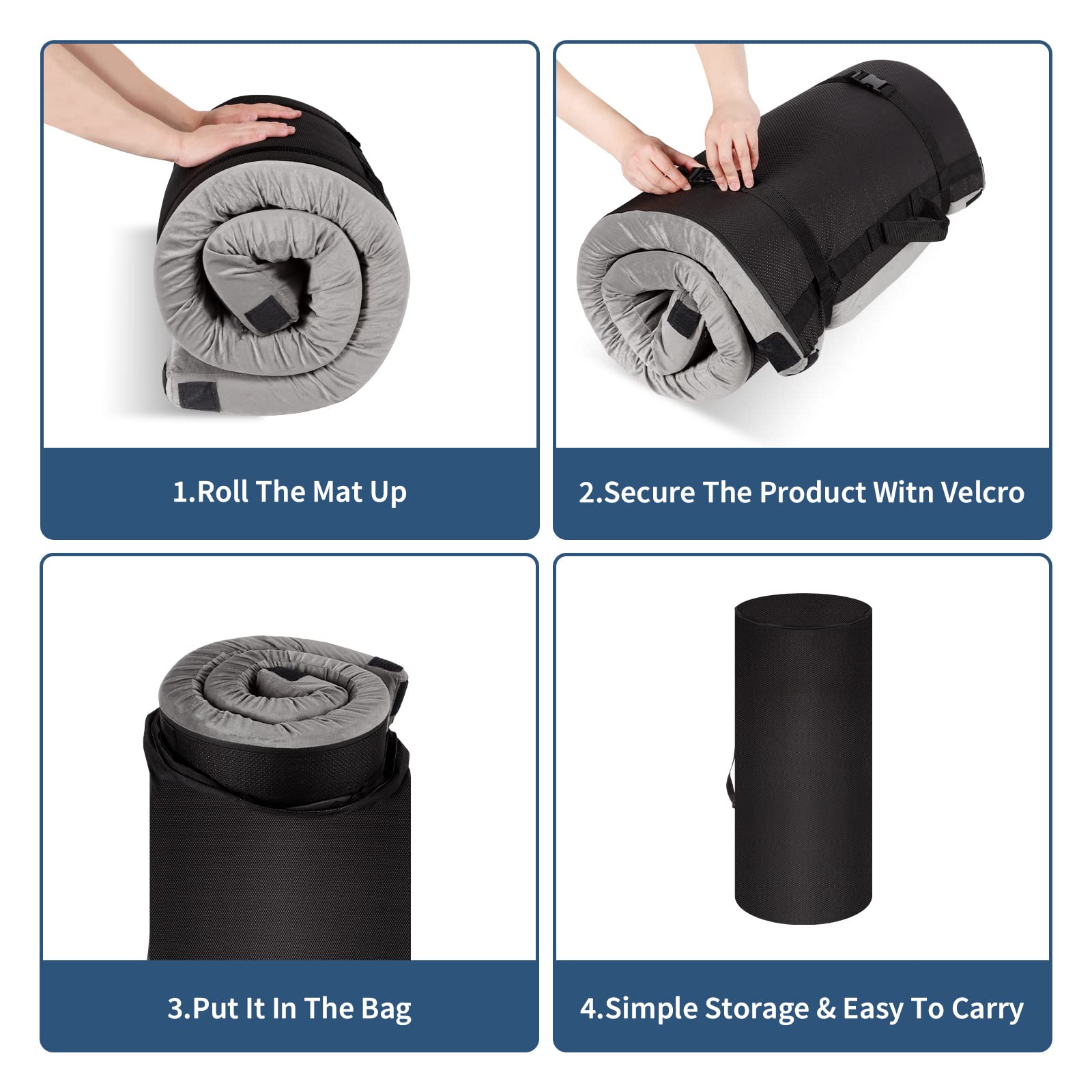 1.Roll The Mat Up

2.Secure The Product Witn Velcro

3.Put It In The Bag

4.Simple Storage & Easy To Carry