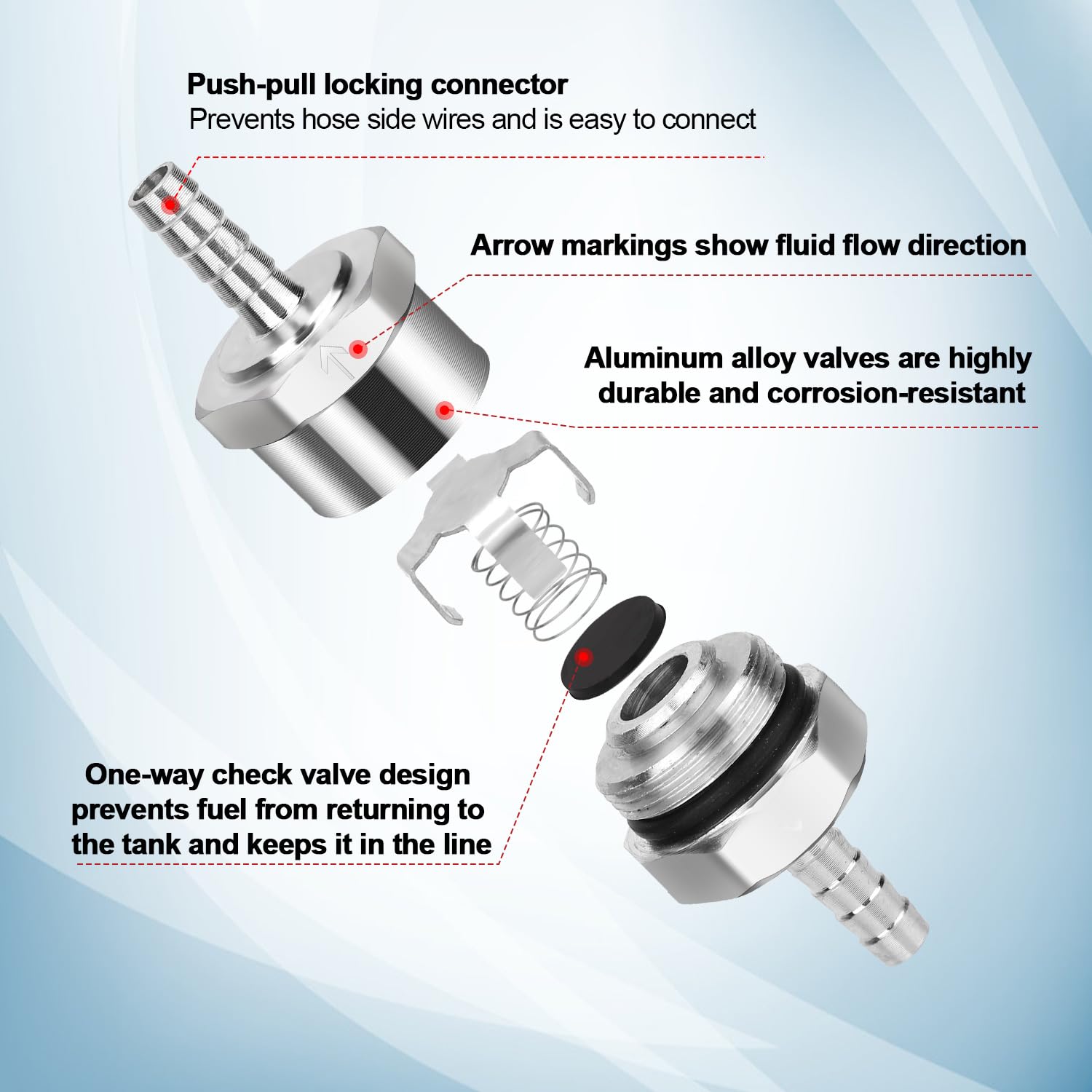 Push-pull locking connector
Prevents hose side wires and is easy to connect

Arrow markings show fluid flow direction

Aluminum alloy valves are highly durable and corrosion-resistant

One-way check valve design prevents fuel from returning to the tank and keeps it in the line