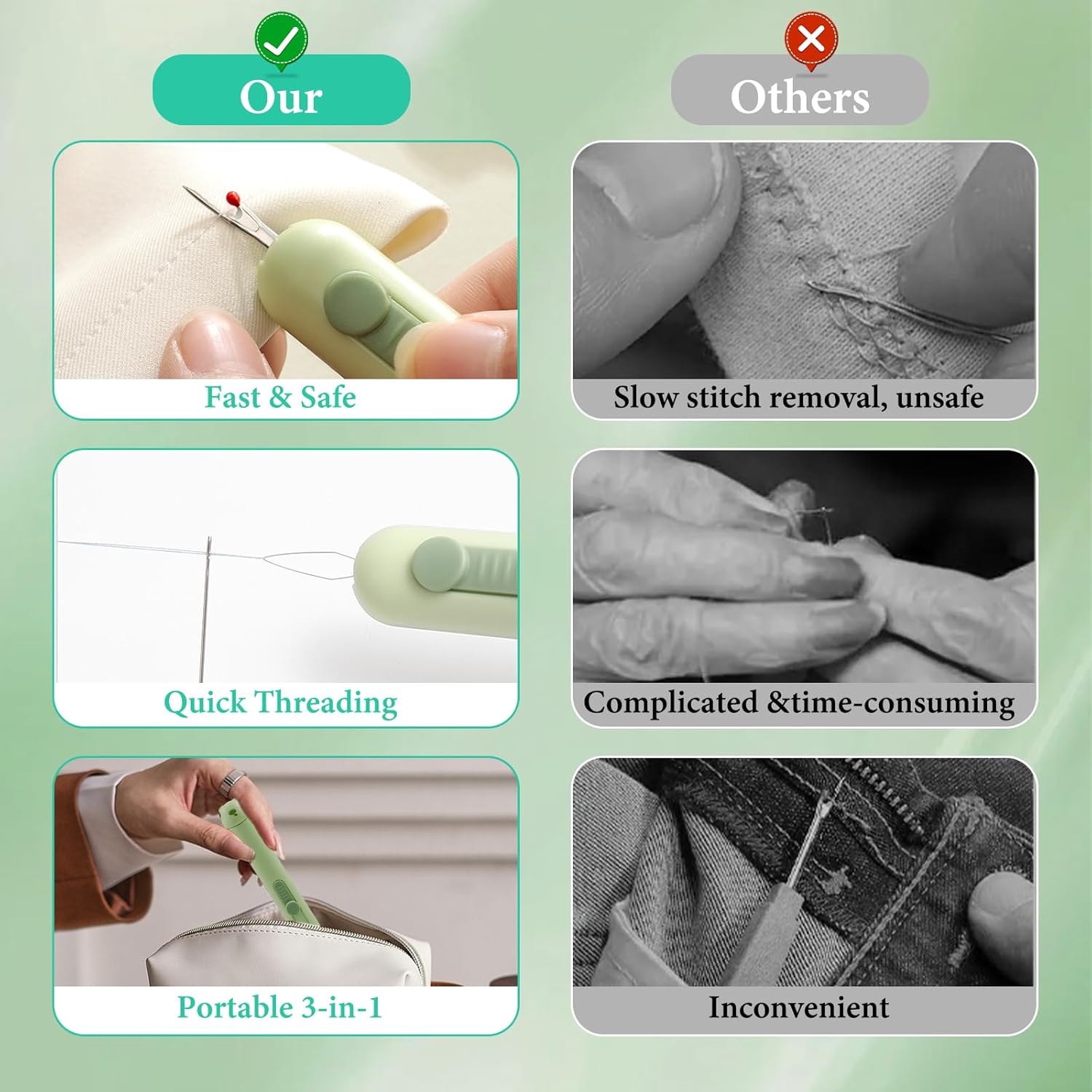 Our

Fast & Safe

Quick Threading

Portable 3-in-1

Others

Slow stitch removal, unsafe

Complicated &time-consuming

Inconvenient