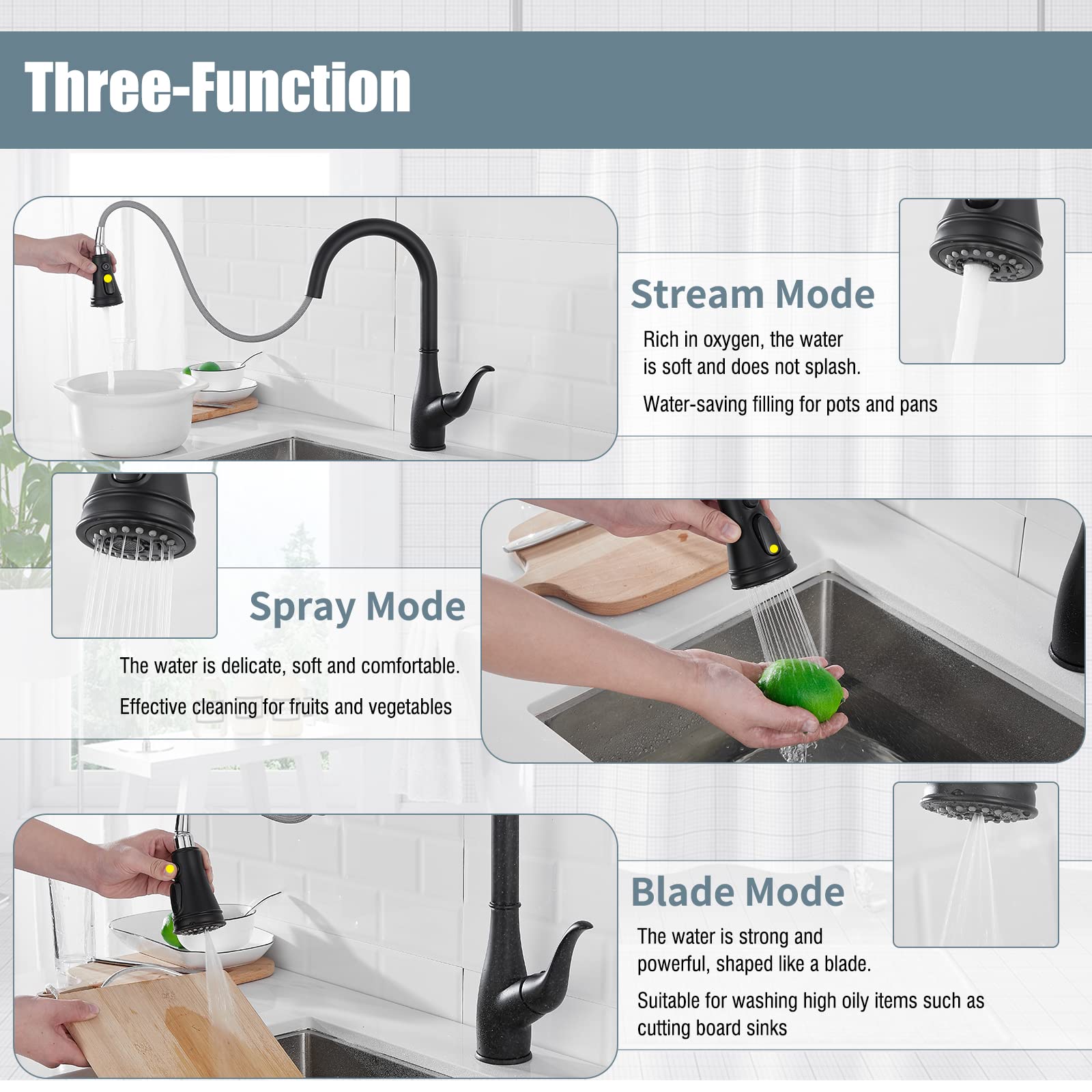 Three-Function

Stream Mode

Rich in oxygen, the water is soft and does not splash.

Water-saving filling for pots and pans

Spray Mode

The water is delicate, soft and comfortable.

Effective cleaning for fruits and vegetables

Blade Mode

The water is strong and powerful, shaped like a blade.

Suitable for washing high oily items such as cutting board sinks