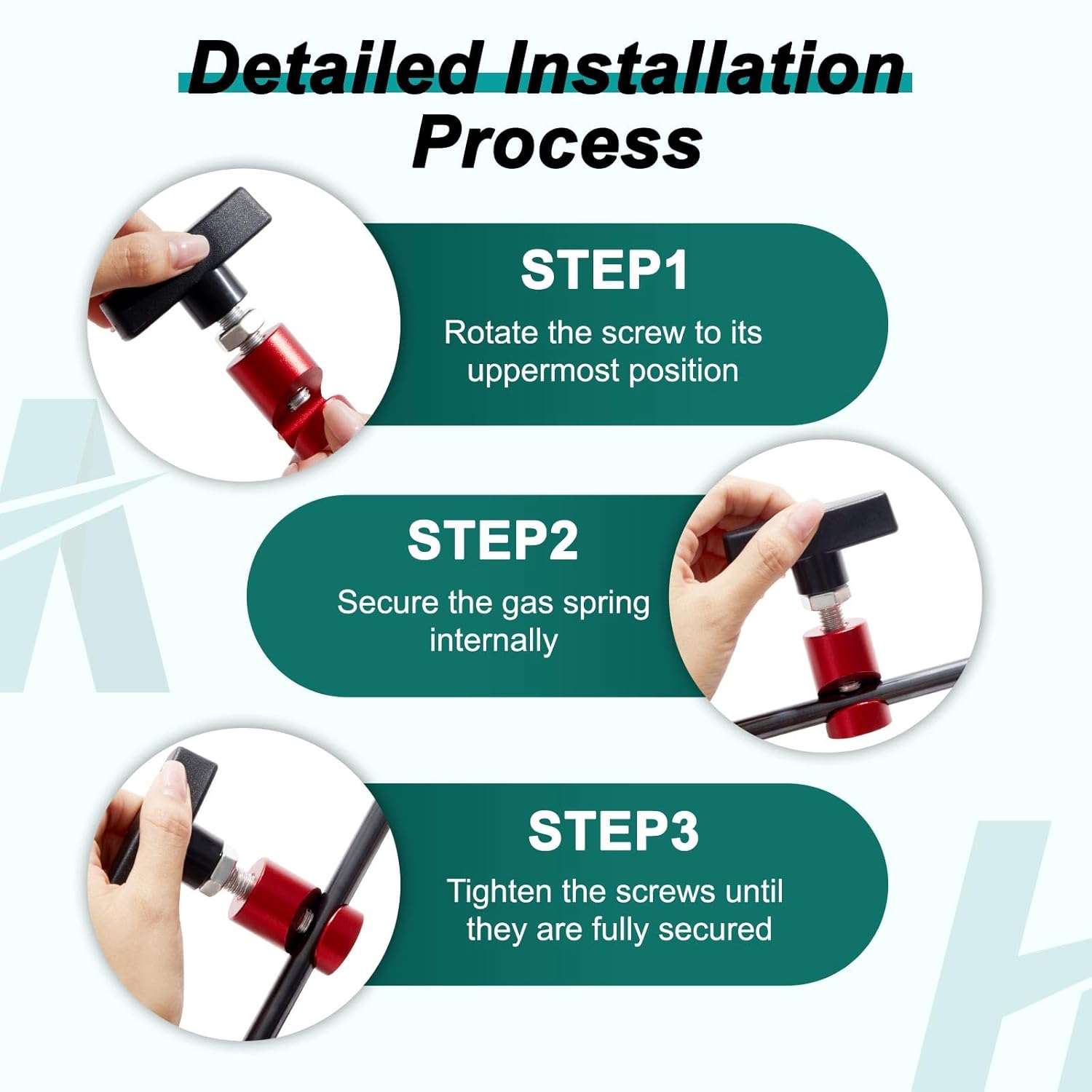 Detailed Installation Process

STEP1
Rotate the screw to its uppermost position

STEP2
Secure the gas spring internally

STEP3
Tighten the screws until they are fully secured