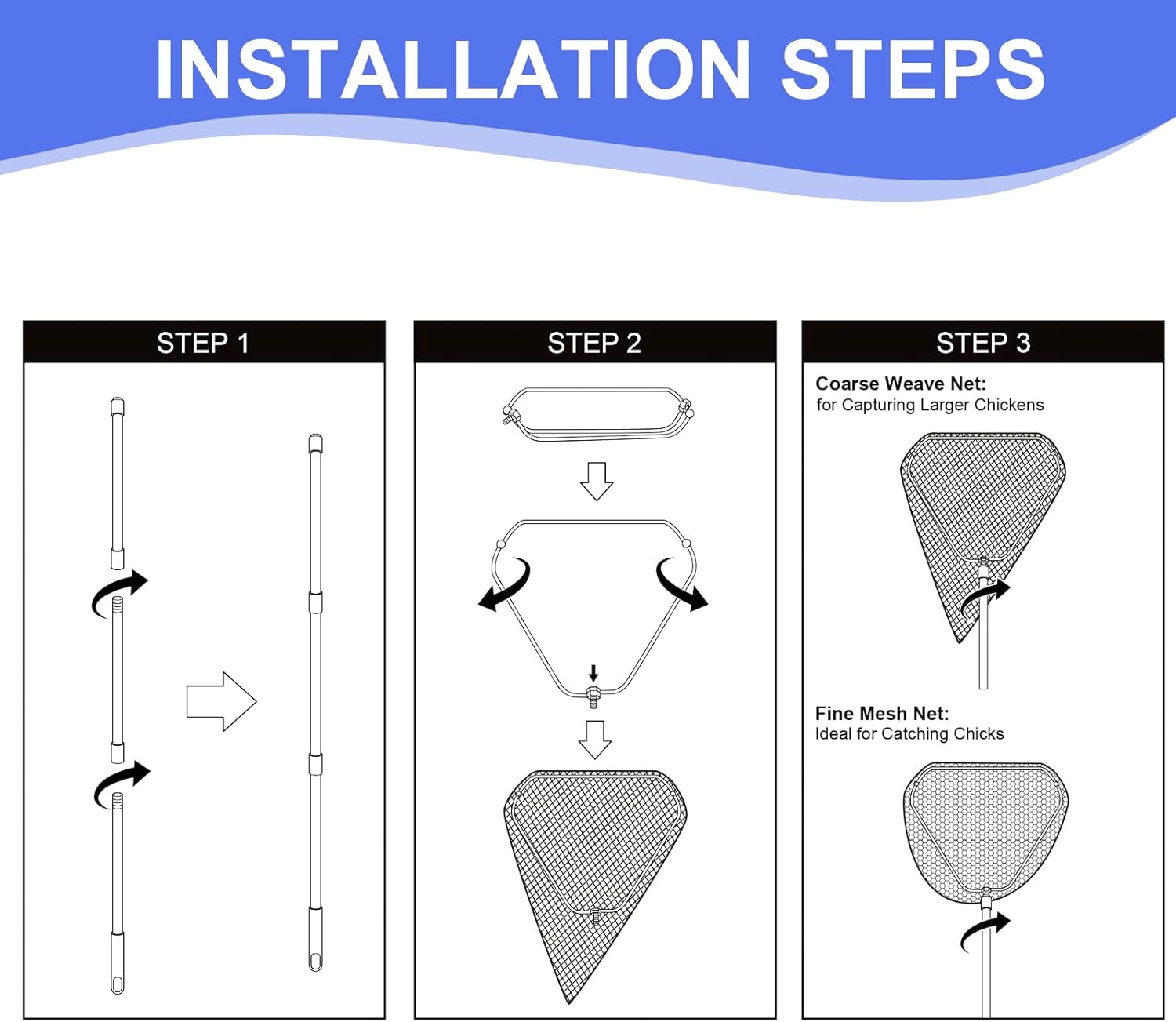 INSTALLATION STEPS

STEP 1

STEP 2

STEP 3

Coarse Weave Net:
for Capturing Larger Chickens

Fine Mesh Net:
Ideal for Catching Chicks