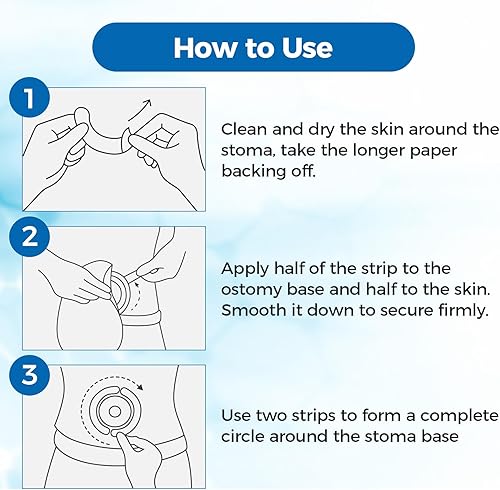 How to Use

1

Clean and dry the skin around the stoma, take the longer paper backing off.

2

Apply half of the strip to the ostomy base and half to the skin. Smooth it down to secure firmly.

3

Use two strips to form a complete circle around the stoma base