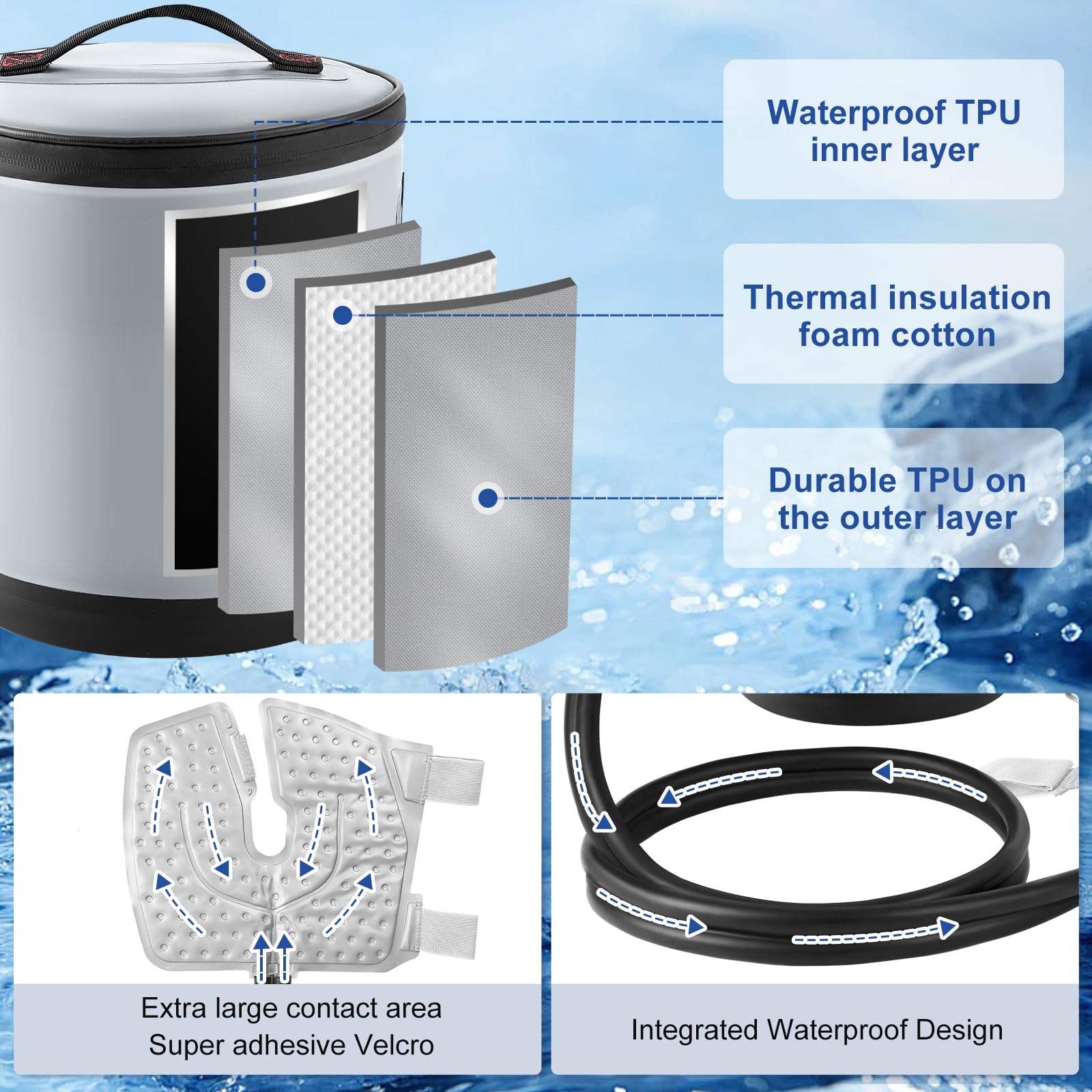 Waterproof TPU inner layer

Thermal insulation foam cotton

Durable TPU on the outer layer

Extra large contact area
Super adhesive Velcro

Integrated Waterproof Design