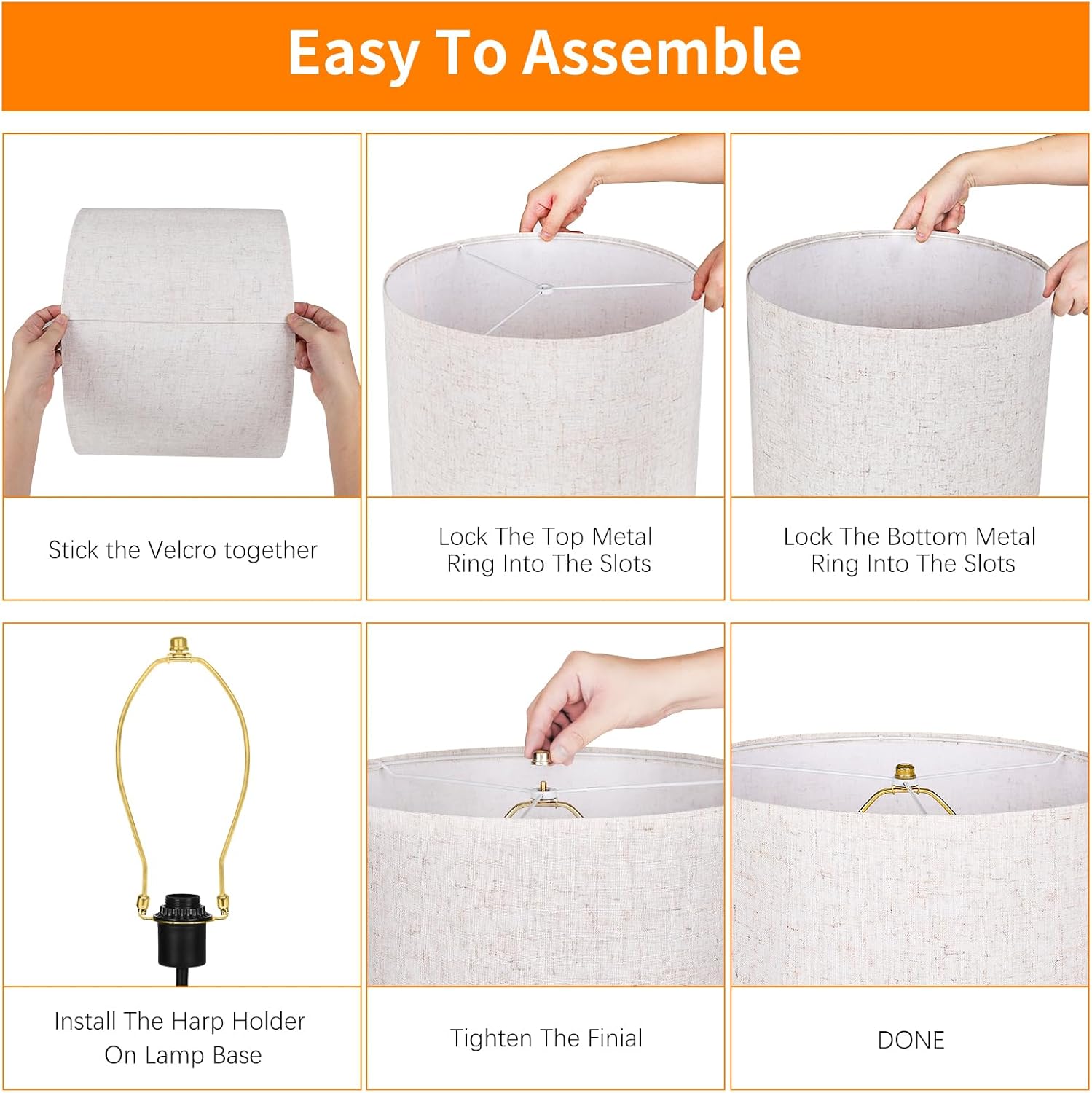 Easy To Assemble

Stick the Velcro together

Lock The Top Metal Ring Into The Slots

Lock The Bottom Metal Ring Into The Slots

Install The Harp Holder On Lamp Base

Tighten The Finial

DONE