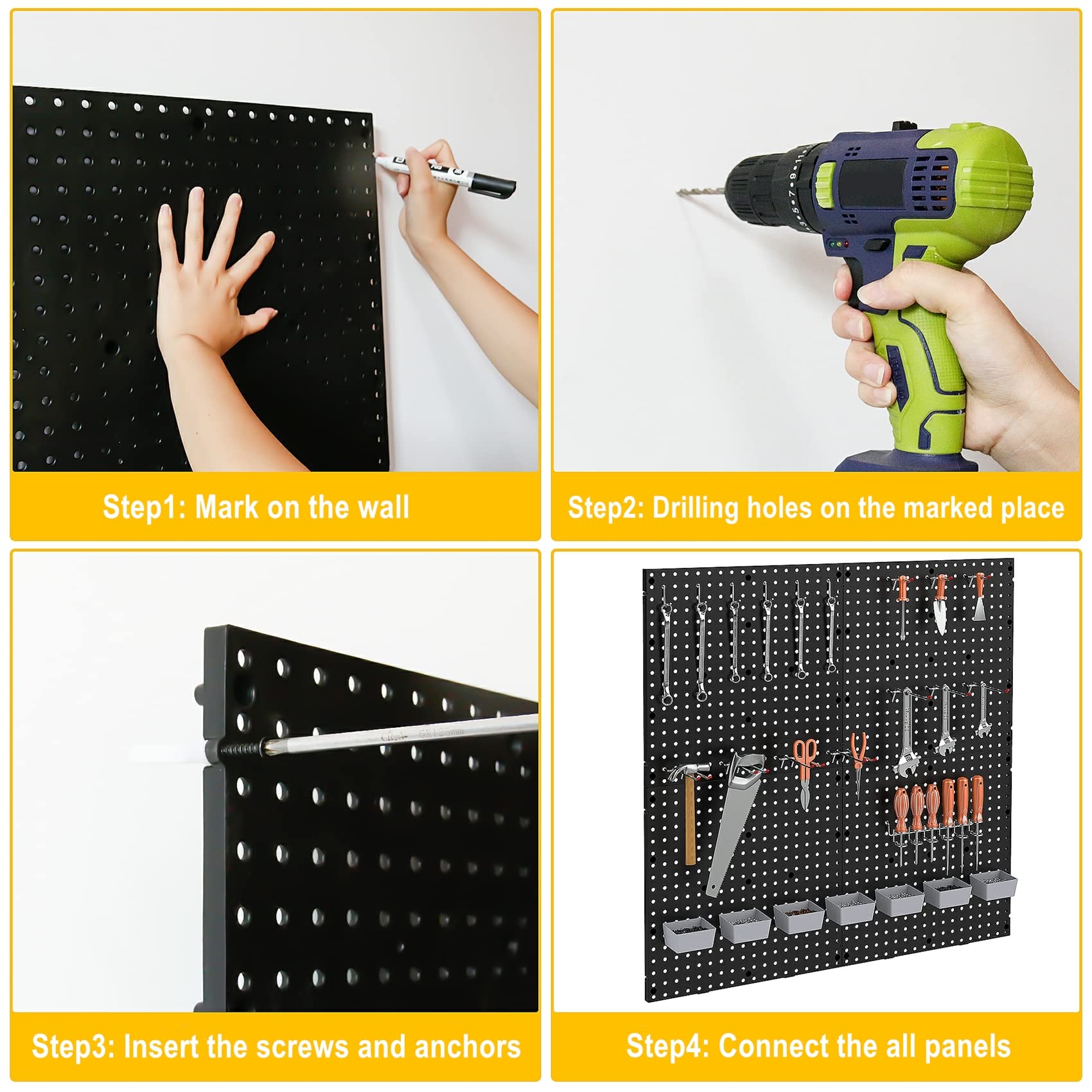 Step1: Mark on the wall

Step2: Drilling holes on the marked place

Step3: Insert the screws and anchors

Step4: Connect the all panels