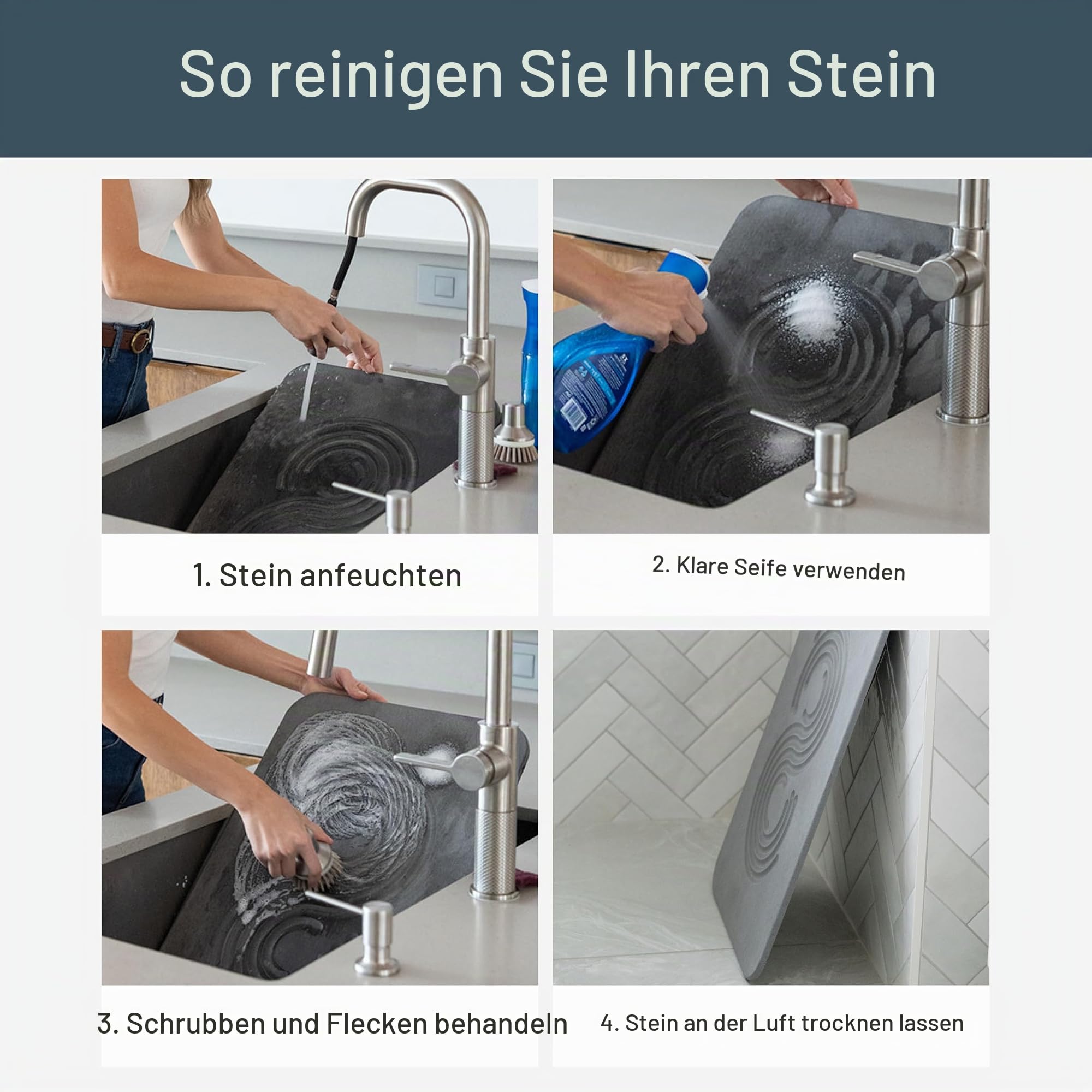 So reinigen Sie Ihren Stein

1. Stein anfeuchten

2. Klare Seife verwenden

3. Schrubben und Flecken behandeln

4. Stein an der Luft trocknen lassen