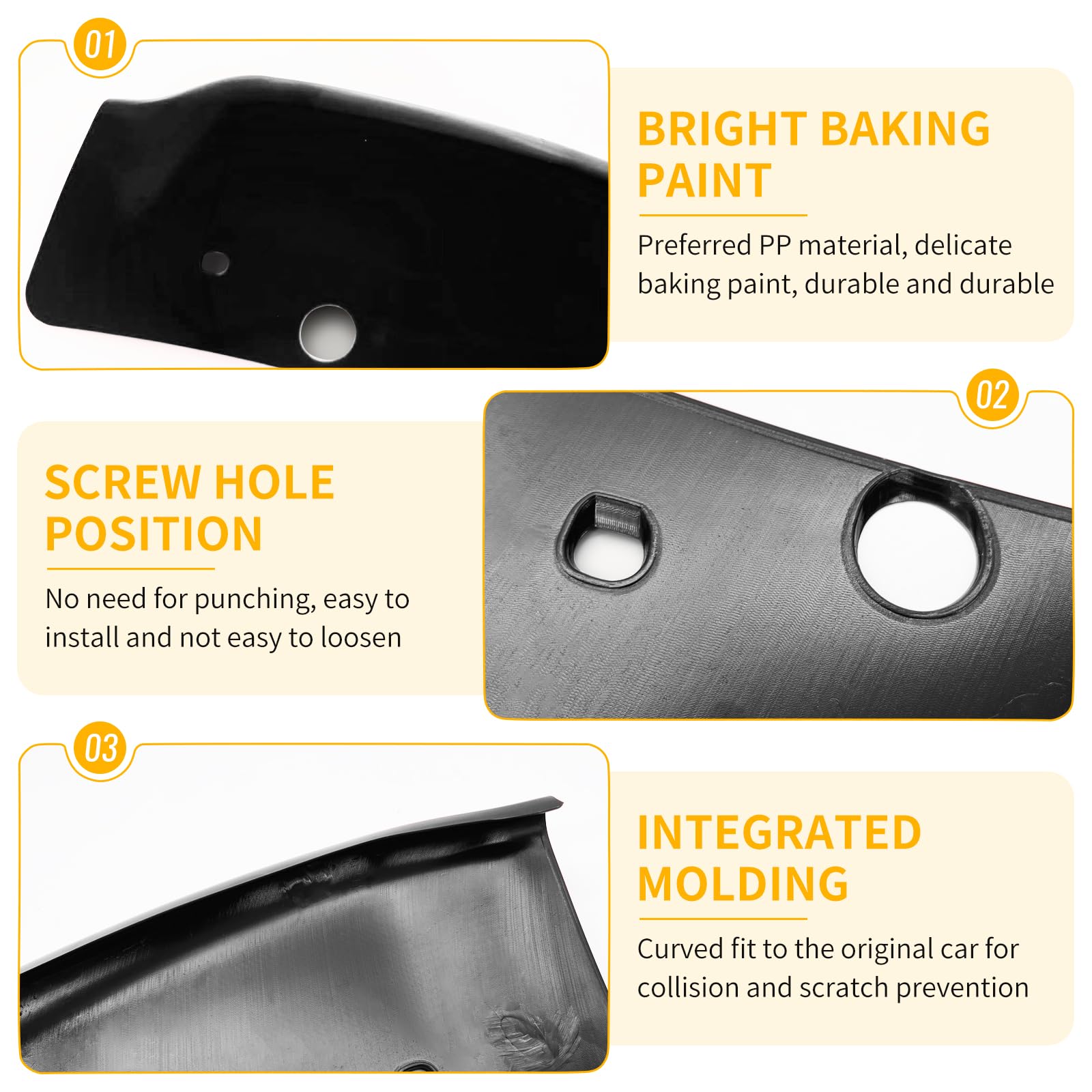 01

BRIGHT BAKING PAINT

Preferred PP material, delicate baking paint, durable and durable

02

SCREW HOLE POSITION

No need for punching, easy to install and not easy to loosen

03

INTEGRATED MOLDING

Curved fit to the original car for collision and scratch prevention