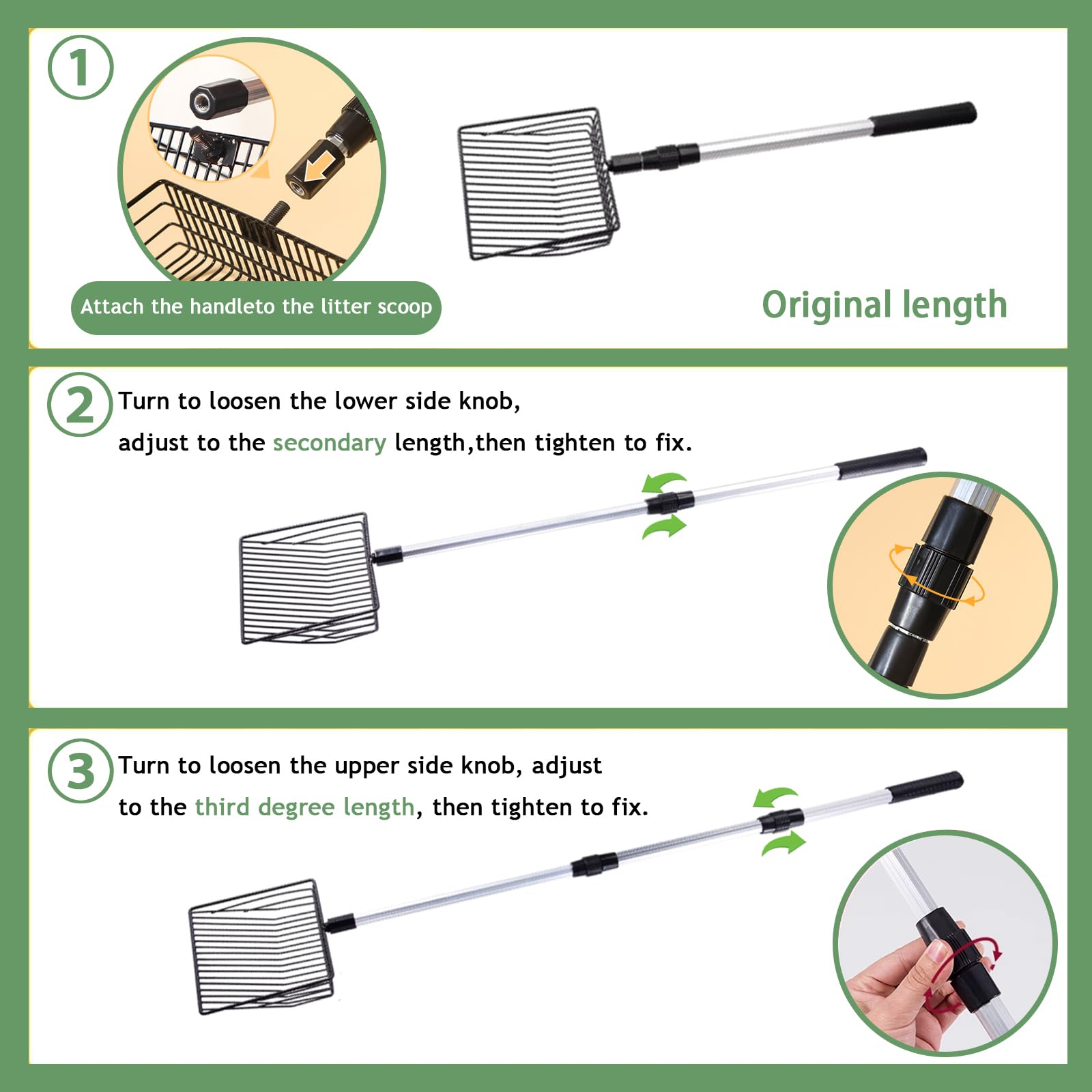 1

Attach the handleto the litter scoop

Original length

2 Turn to loosen the lower side knob, adjust to the secondary length,then tighten to fix.

3 Turn to loosen the upper side knob, adjust to the third degree length, then tighten to fix.