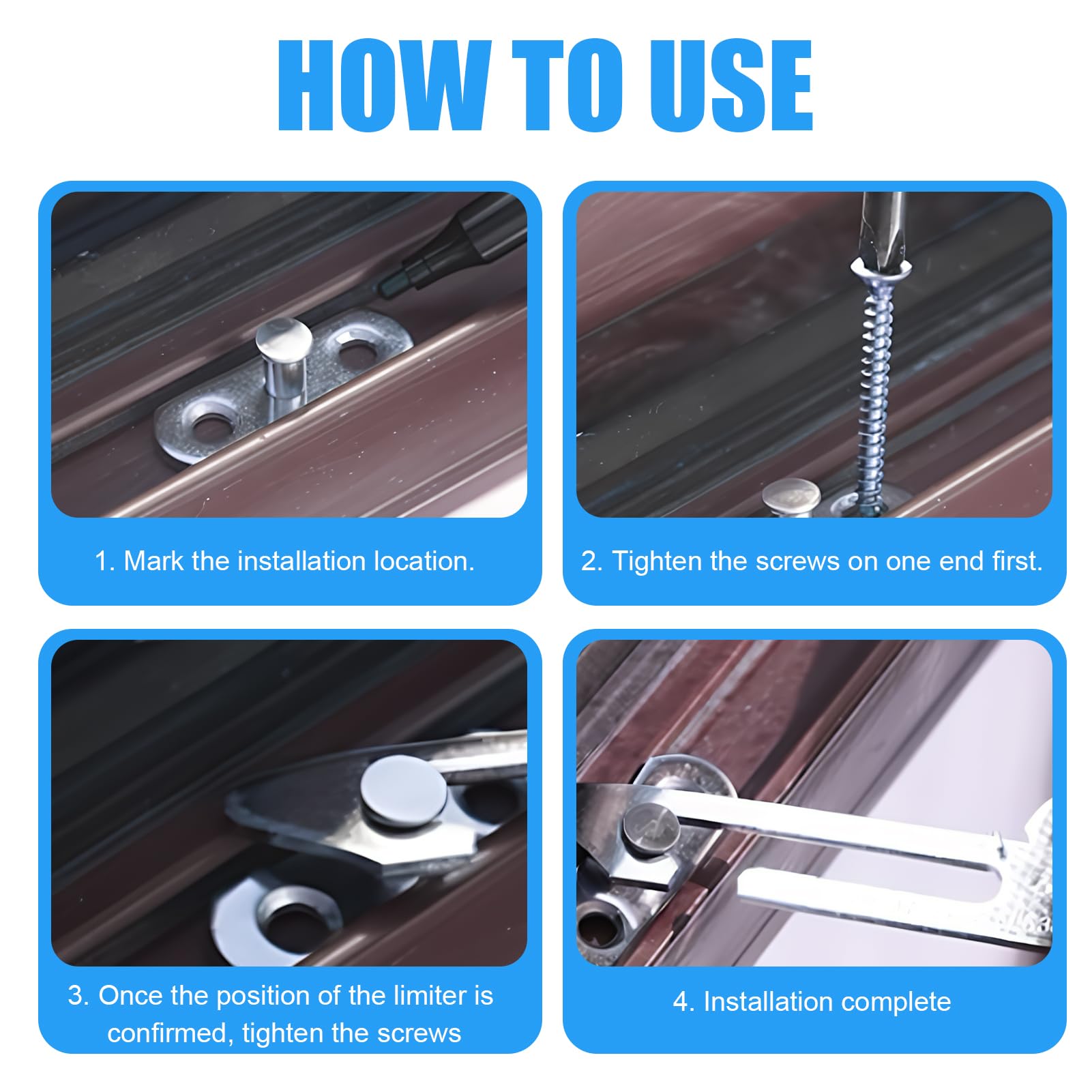 HOW TO USE

1. Mark the installation location.

2. Tighten the screws on one end first.

3. Once the position of the limiter is confirmed, tighten the screws

4. Installation complete