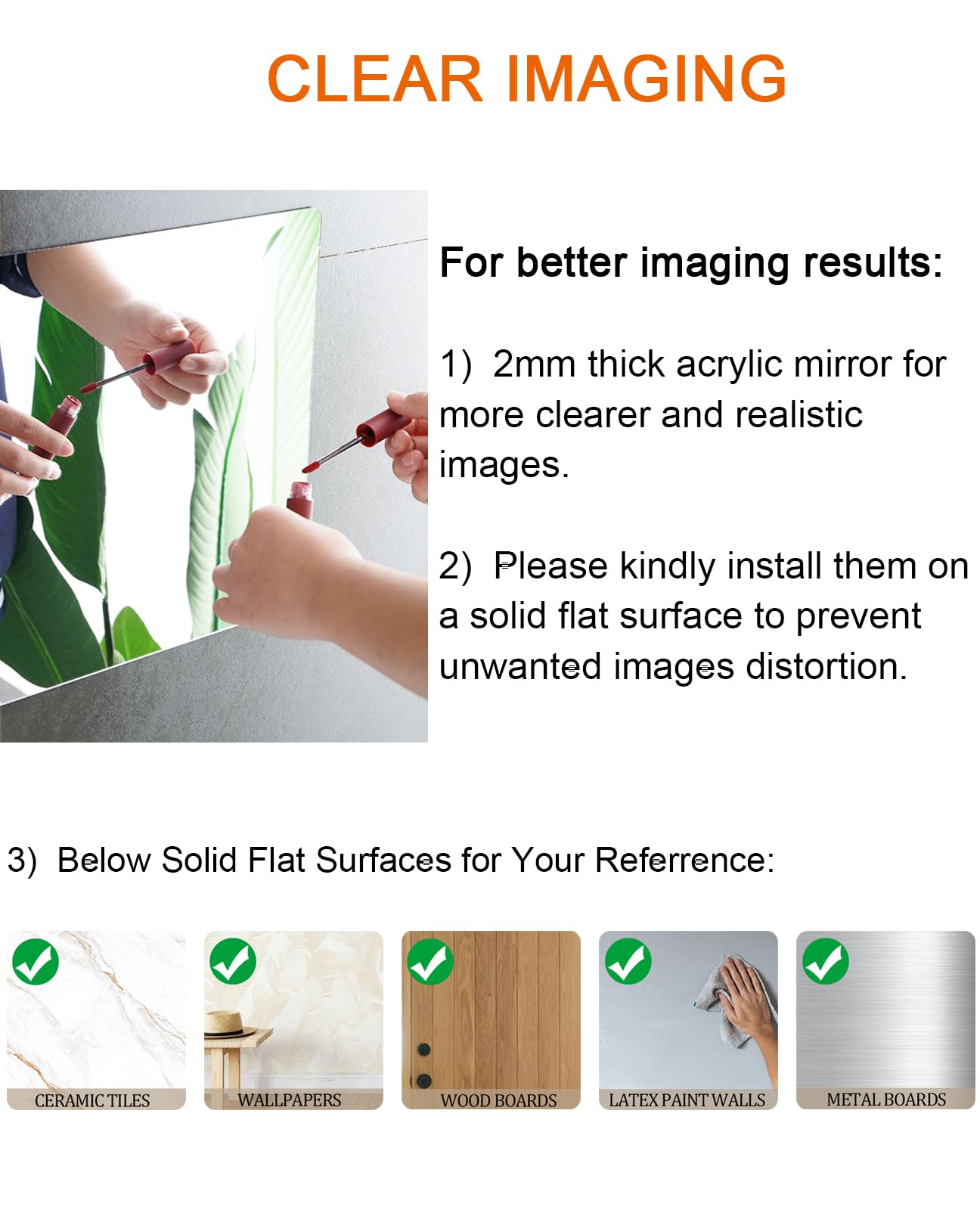 CLEAR IMAGING

For better imaging results:

1) 2mm thick acrylic mirror for more clearer and realistic images.

2) Please kindly install them on a solid flat surface to prevent unwanted images distortion.

3) Below Solid Flat Surfaces for Your Referrence:

CERAMIC TILES

WALLPAPERS

WOOD BOARDS

LATEX PAINT WALLS

METAL BOARDS