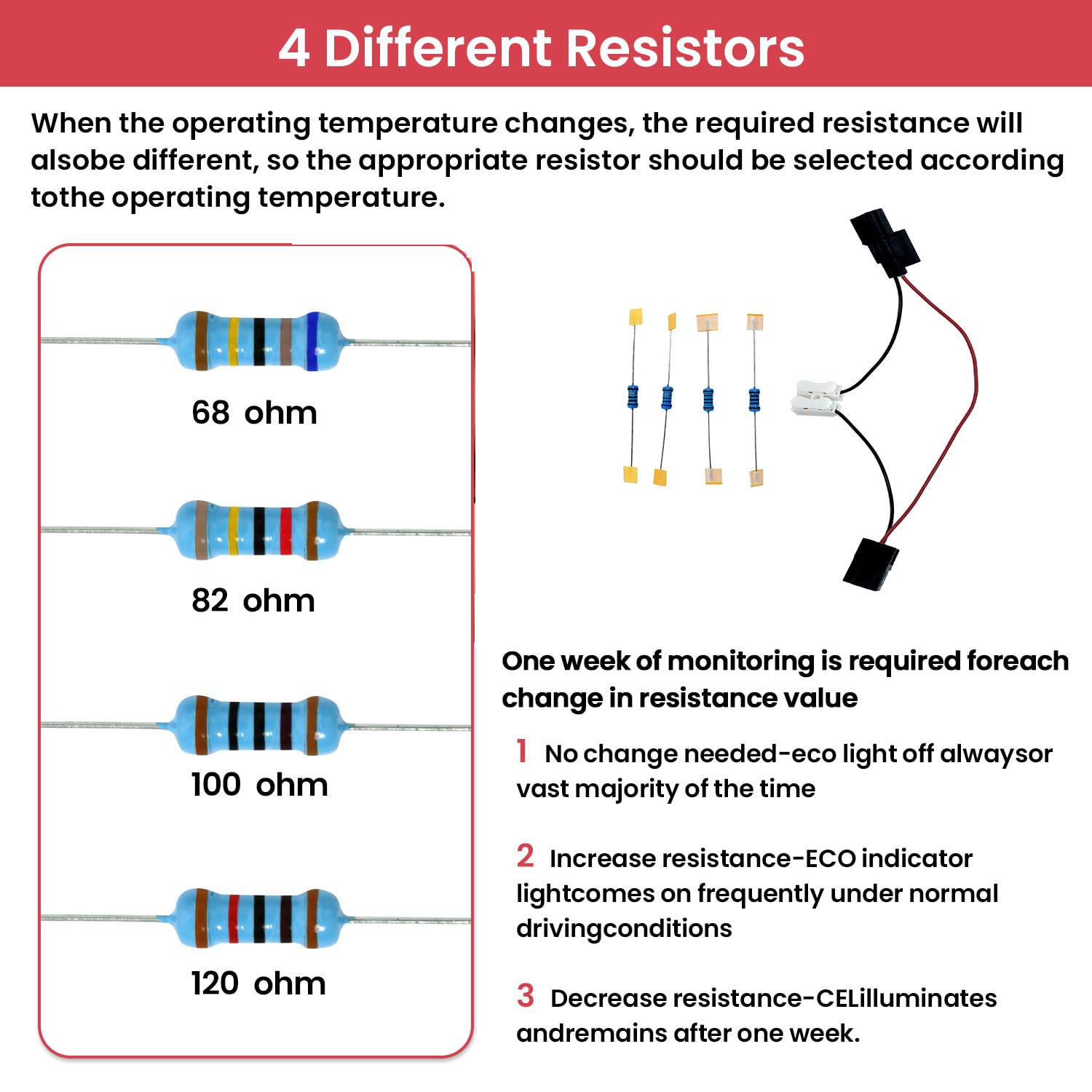 4 Different Resistors

When the operating temperature changes, the required resistance will alsobe different, so the appropriate resistor should be selected according tothe operating temperature.

68 ohm

82 ohm

100 ohm

120 ohm

One week of monitoring is required foreach change in resistance value

1 No change needed-eco light off alwaysor vast majority of the time

2 Increase resistance-ECO indicator lightcomes on frequently under normal drivingconditions

3 Decrease resistance-CELilluminates andremains after one week.