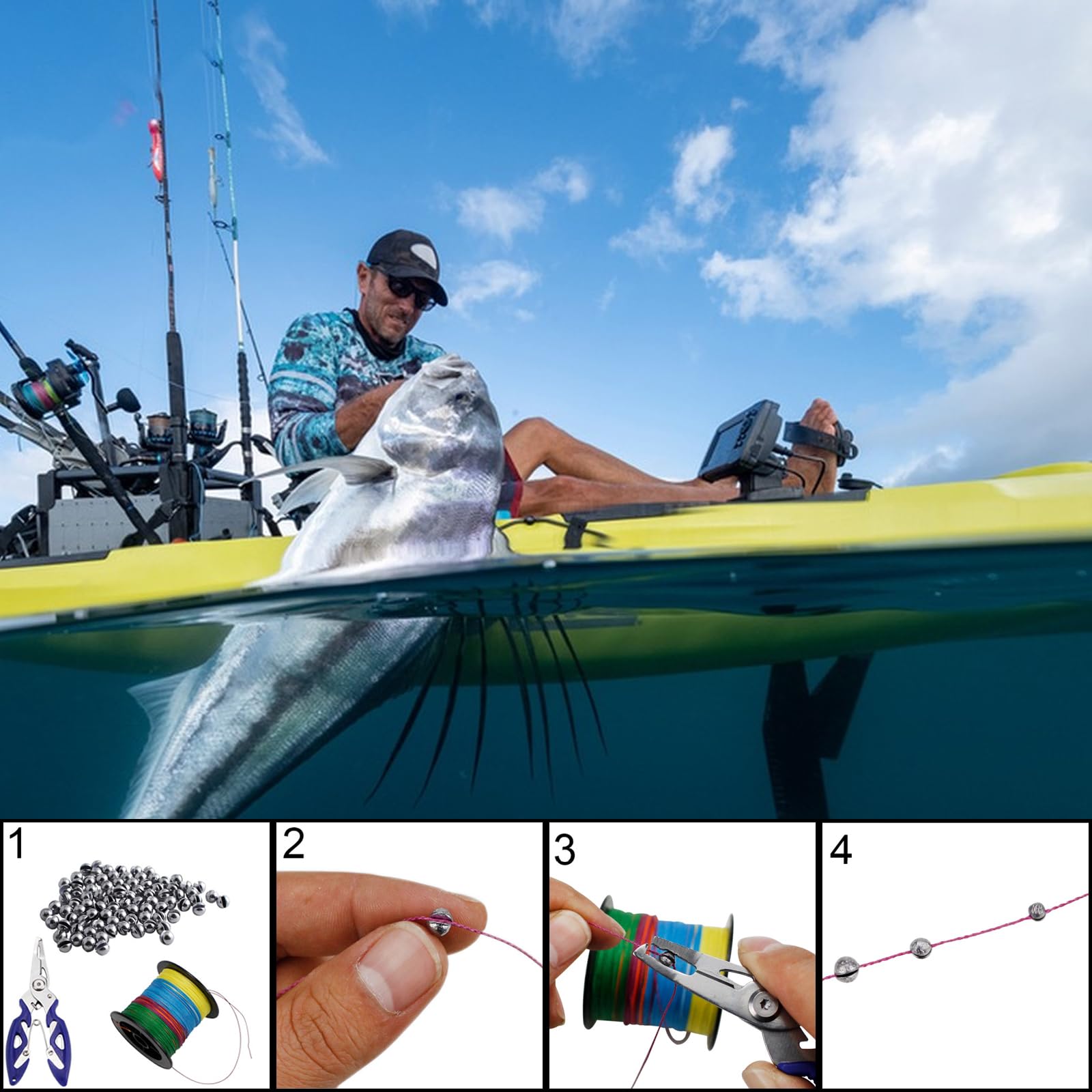 1

2

3

4