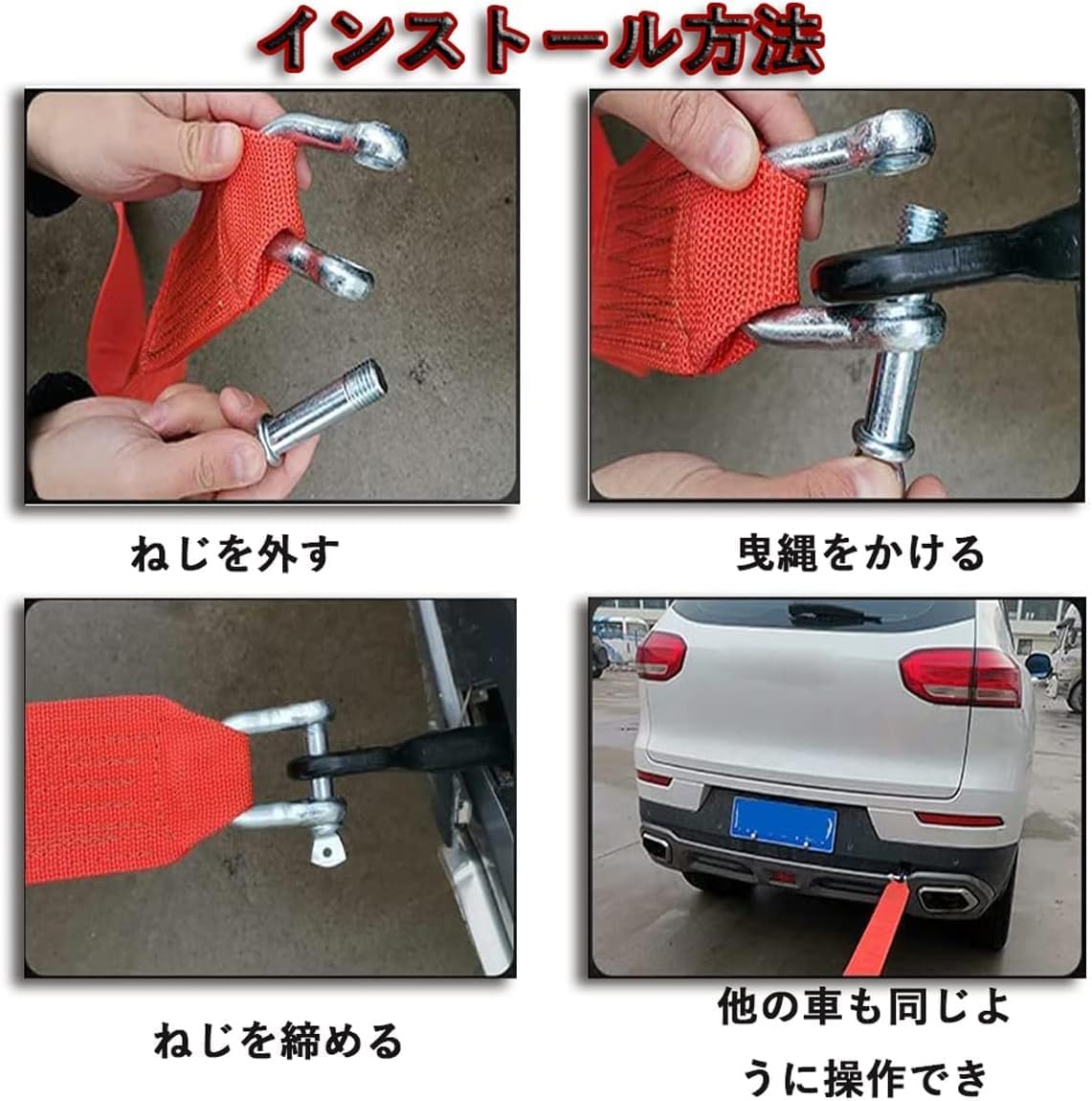 インストール方法

ねじを外す

曳縄をかける

ねじを締める

他の車も同じように操作でき