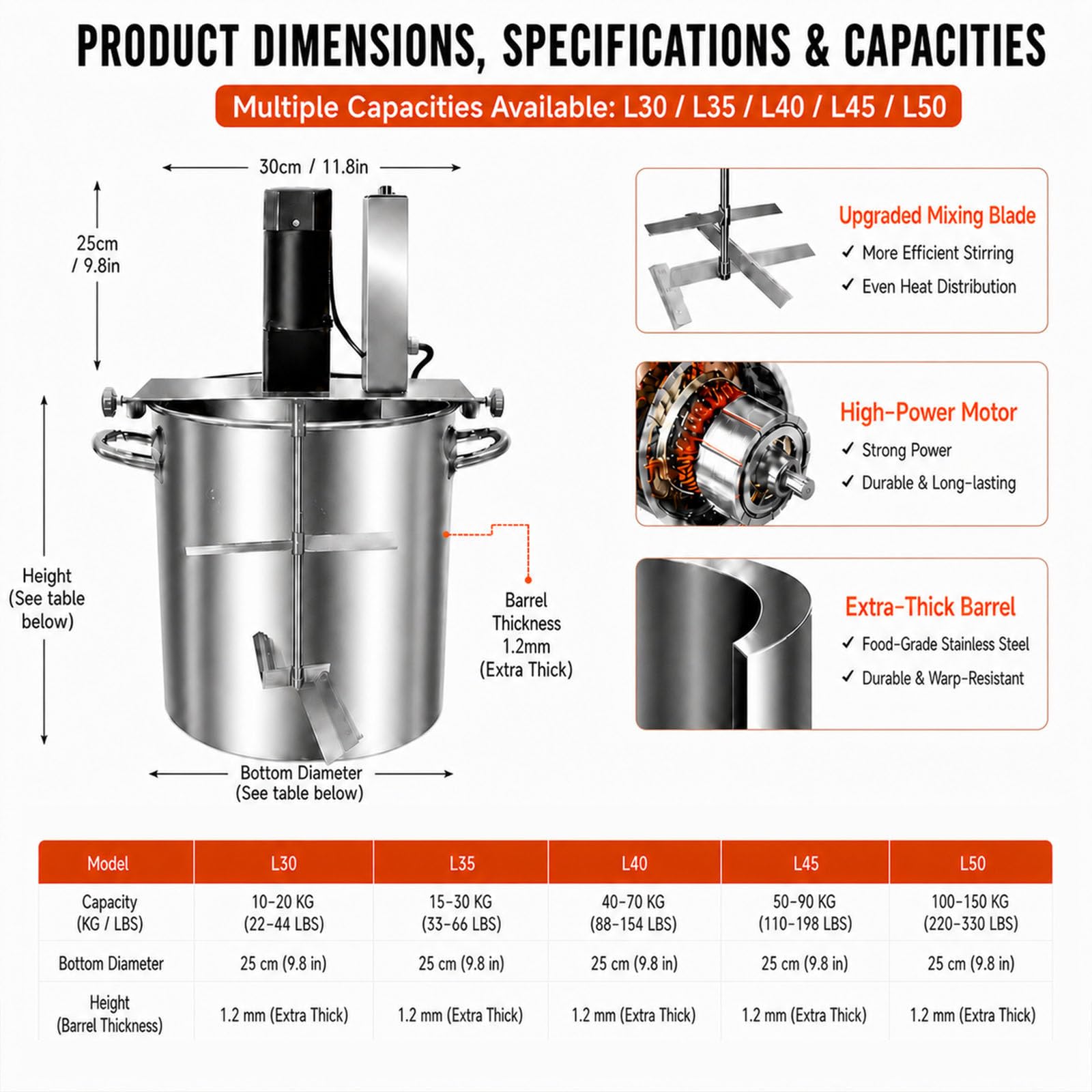 PRODUCT DIMENSIONS, SPECIFICATIONS & CAPACITIES

Multiple Capacities Available: L30 / L35 / L40 / L45 / L50

30cm / 11.8in

25cm / 9.8in

Height (See table below)

Barrel Thickness 1.2mm (Extra Thick)

Bottom Diameter (See table below)

Upgraded Mixing Blade
✓ More Efficient Stirring
✓ Even Heat Distribution

High-Power Motor
✓ Strong Power
✓ Durable & Long-lasting

Extra-Thick Barrel
✓ Food-Grade Stainless Steel
✓ Durable & Warp-Resistant

| Model | L30 | L35 | L40 | L45 | L50 |
|---|---|---|---|---|---|
| Capacity (KG / LBS) | 10-20 KG (22-44 LBS) | 15-30 KG (33-66 LBS) | 40-70 KG (88-154 LBS) | 50-90 KG (110-198 LBS) | 100-150 KG (220-330 LBS) |
| Bottom Diameter | 25 cm (9.8 in) | 25 cm (9.8 in) | 25 cm (9.8 in) | 25 cm (9.8 in) | 25 cm (9.8 in) |
| Height (Barrel Thickness) | 1.2 mm (Extra Thick) | 1.2 mm (Extra Thick) | 1.2 mm (Extra Thick) | 1.2 mm (Extra Thick) | 1.2 mm (Extra Thick) |