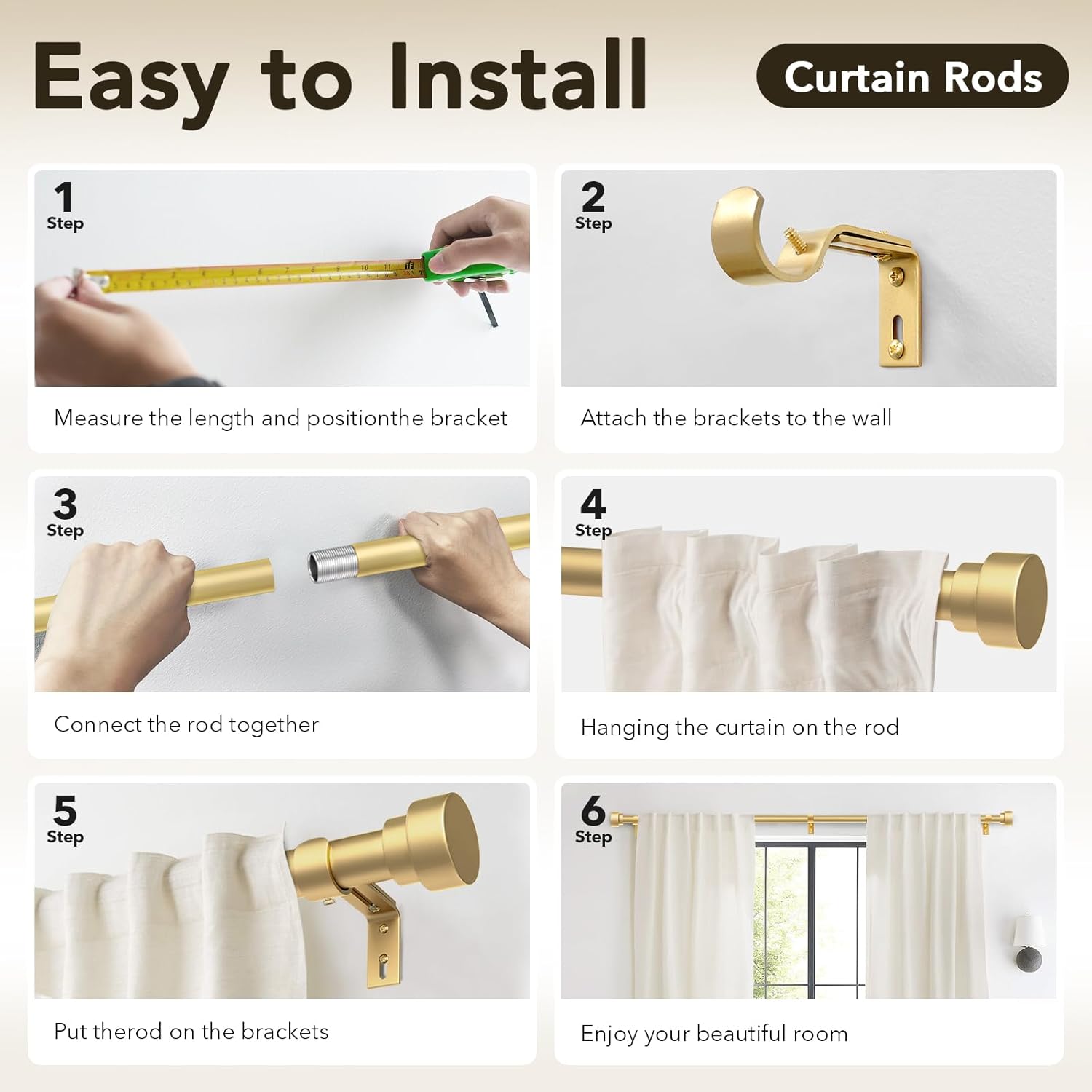 Easy to Install

Curtain Rods

1
Step

Measure the length and positionthe bracket

2
Step

Attach the brackets to the wall

3
Step

Connect the rod together

4
Step

Hanging the curtain on the rod

5
Step

Put therod on the brackets

6
Step

Enjoy your beautiful room