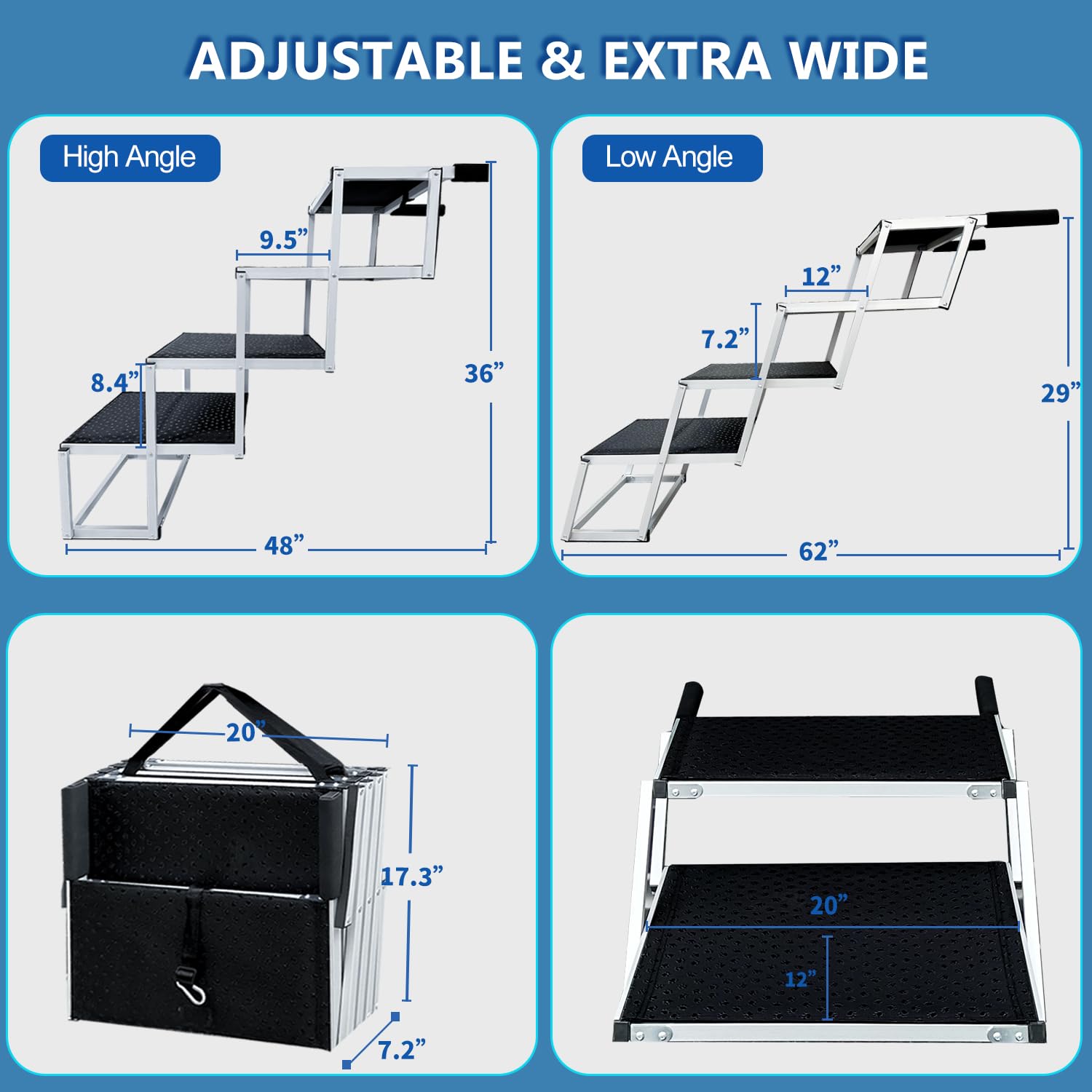 ADJUSTABLE & EXTRA WIDE

High Angle

9.5”

8.4”

36”

48”

Low Angle

12”

7.2”

29”

62”

20”

17.3”

7.2”

20”

12”