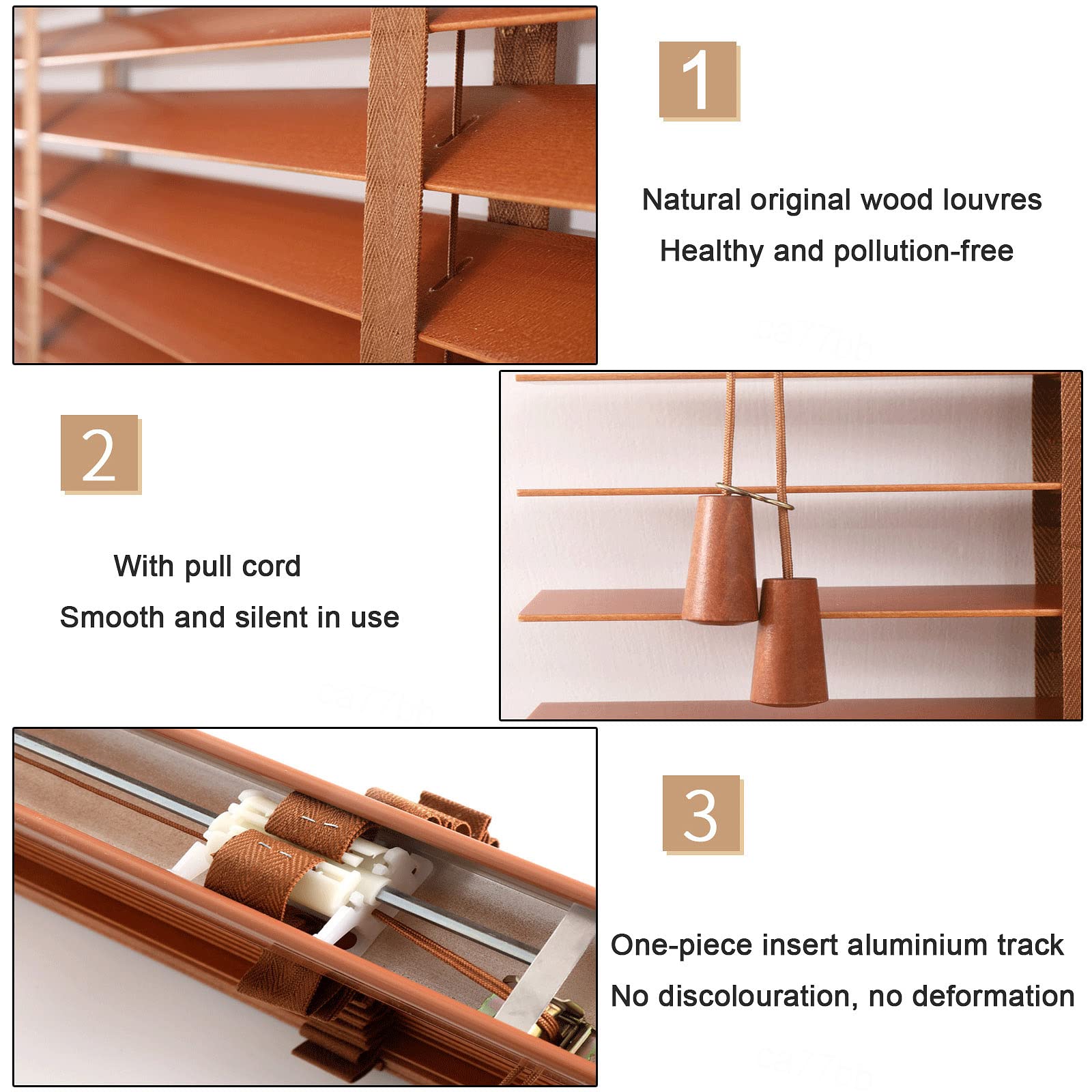 1

Natural original wood louvres
Healthy and pollution-free

2

With pull cord
Smooth and silent in use

3

One-piece insert aluminium track
No discolouration, no deformation