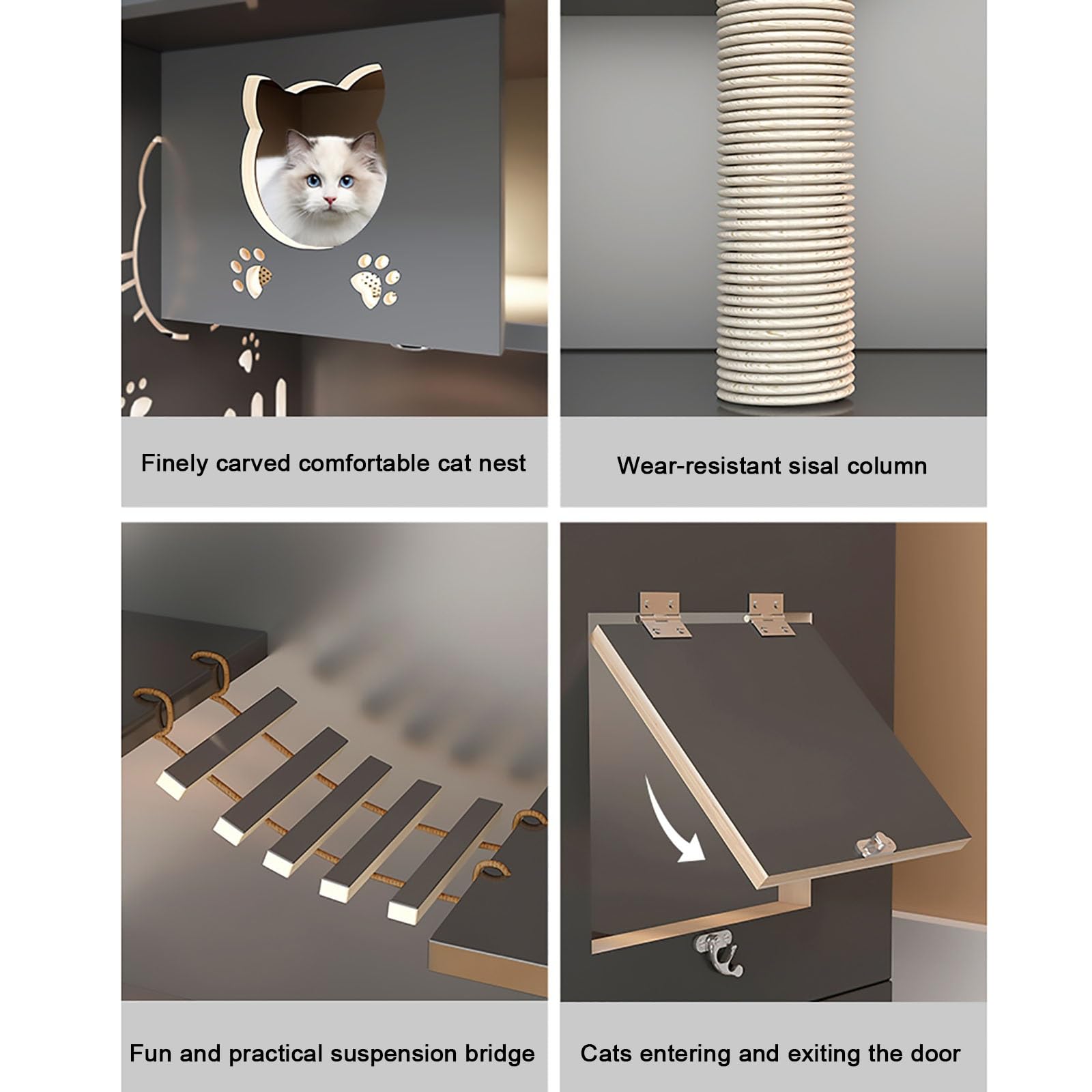 Finely carved comfortable cat nest

Wear-resistant sisal column

Fun and practical suspension bridge

Cats entering and exiting the door