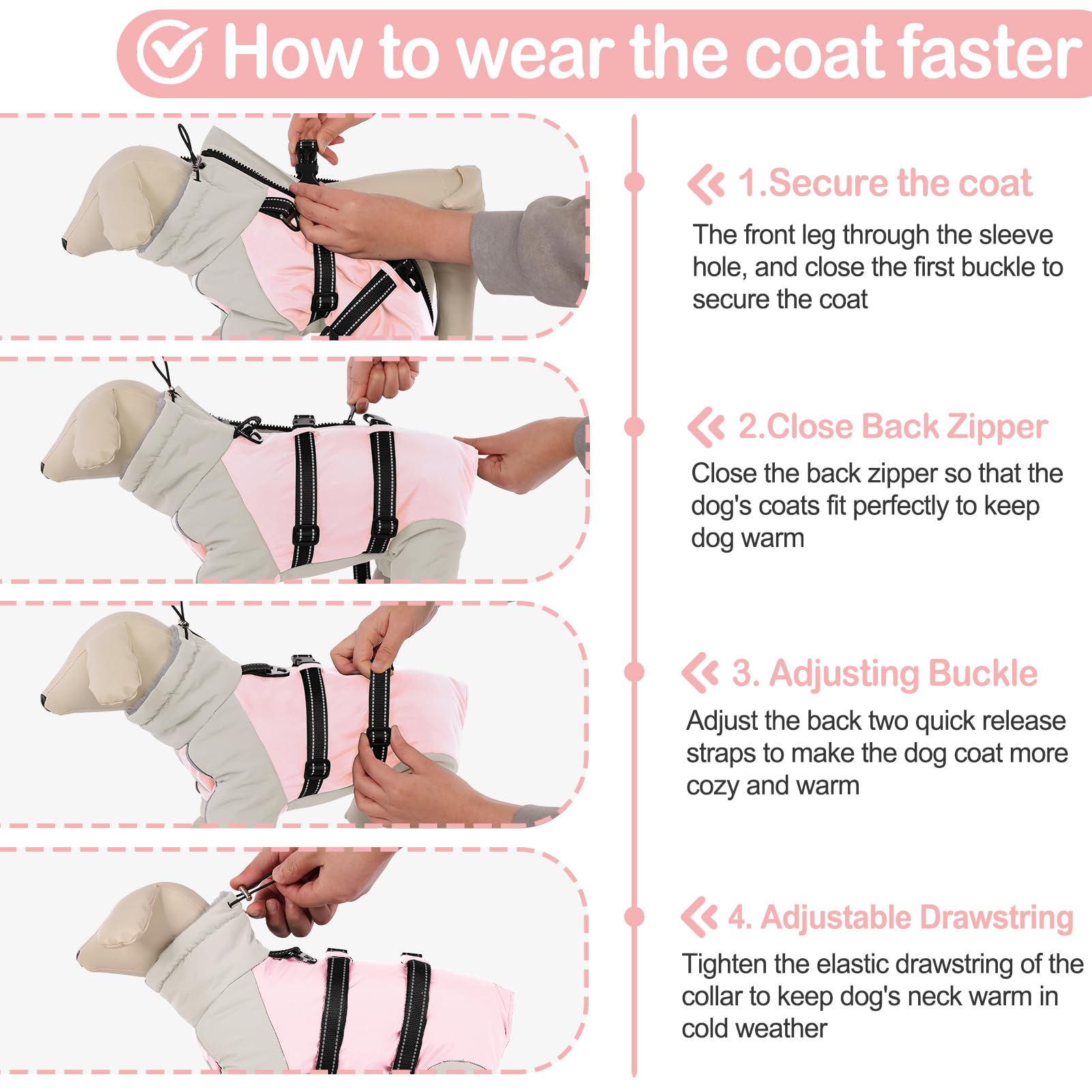 How to wear the coat faster

1.Secure the coat

The front leg through the sleeve hole, and close the first buckle to secure the coat

2.Close Back Zipper

Close the back zipper so that the dog's coats fit perfectly to keep dog warm

3. Adjusting Buckle

Adjust the back two quick release straps to make the dog coat more cozy and warm

4. Adjustable Drawstring

Tighten the elastic drawstring of the collar to keep dog's neck warm in cold weather