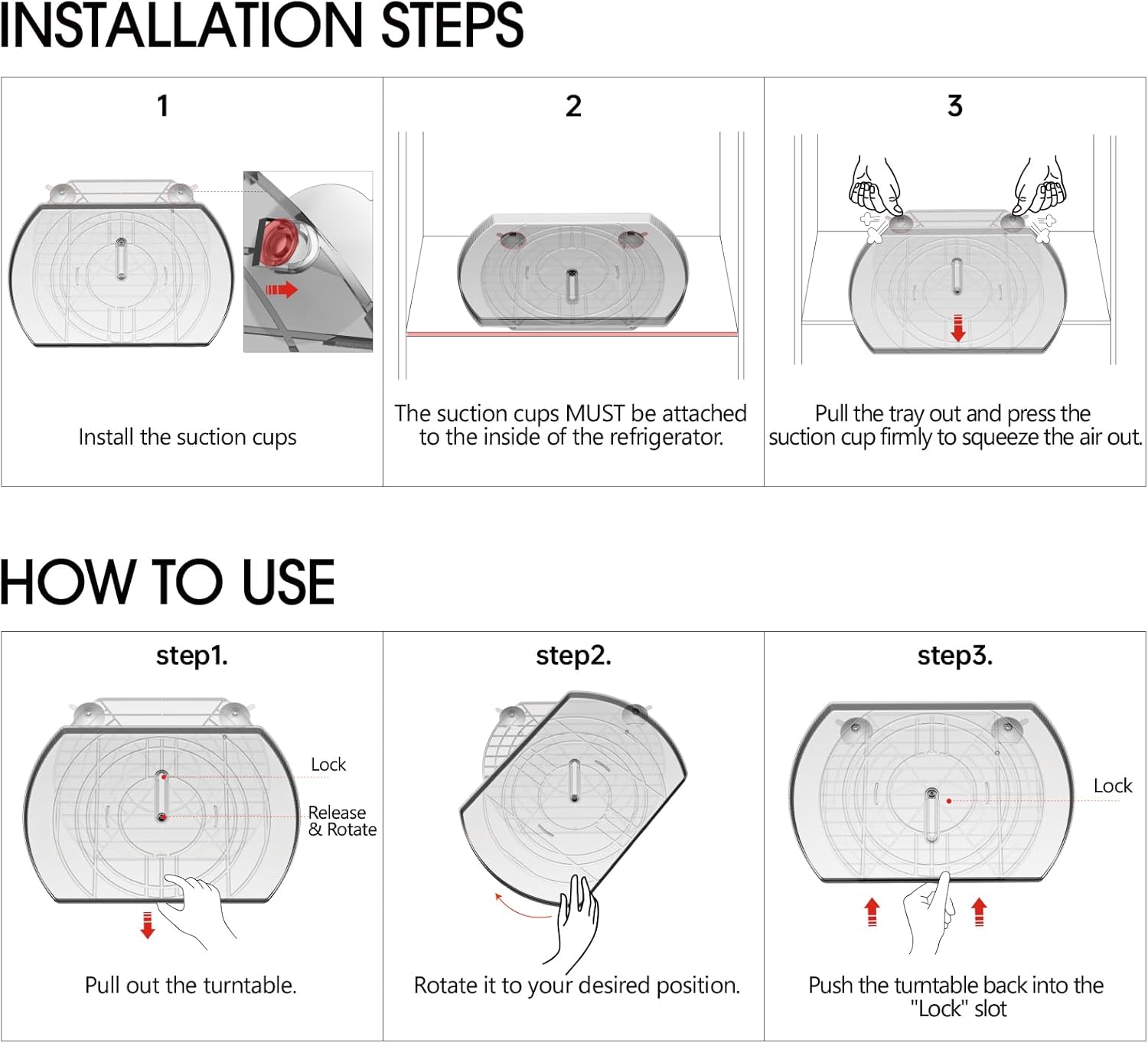 INSTALLATION STEPS

1

Install the suction cups

2

The suction cups MUST be attached to the inside of the refrigerator.

3

Pull the tray out and press the suction cup firmly to squeeze the air out.

HOW TO USE

step1.

Lock

Release & Rotate

Pull out the turntable.

step2.

Rotate it to your desired position.

step3.

Lock

Push the turntable back into the "Lock" slot