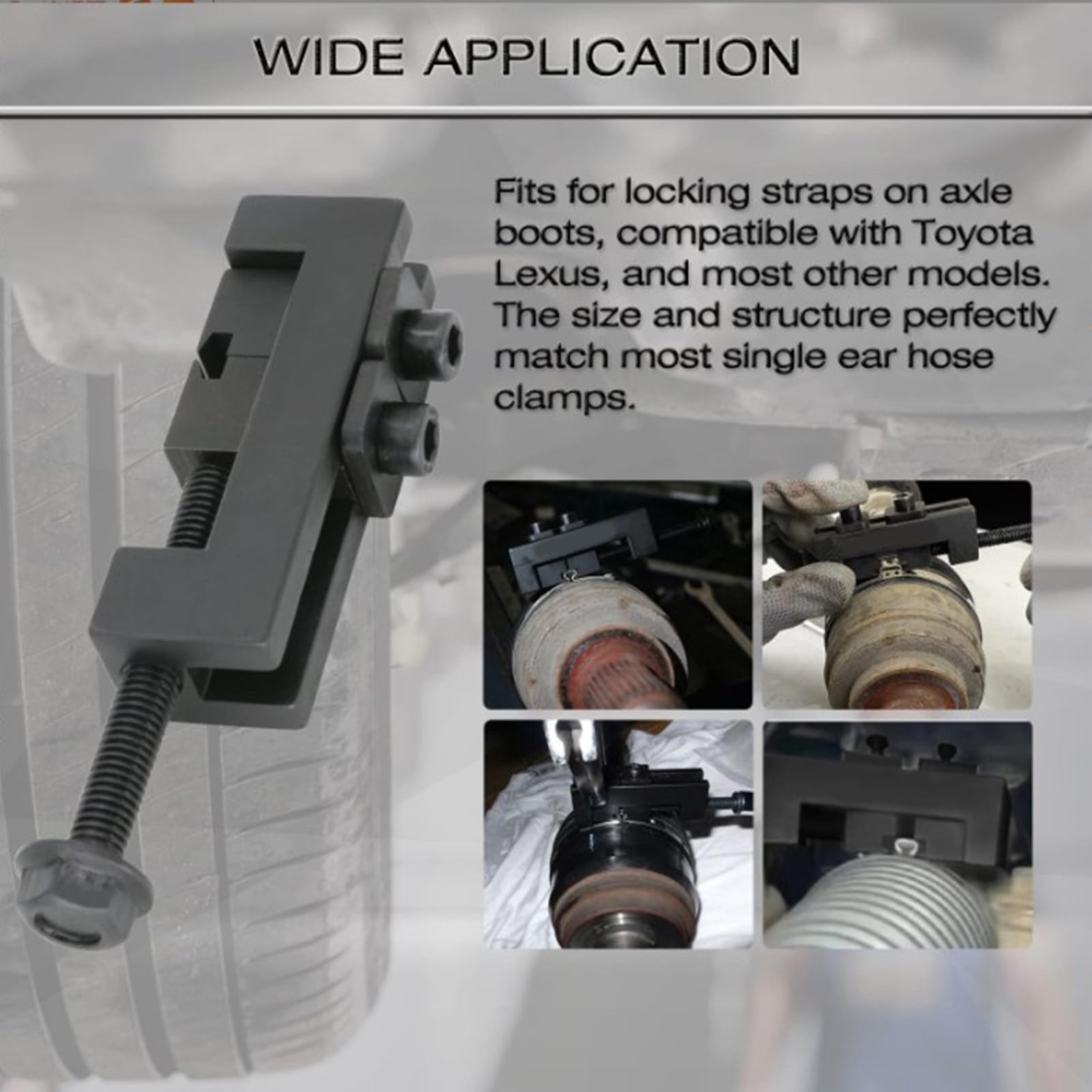 WIDE APPLICATION

Fits for locking straps on axle boots, compatible with Toyota Lexus, and most other models. The size and structure perfectly match most single ear hose clamps.