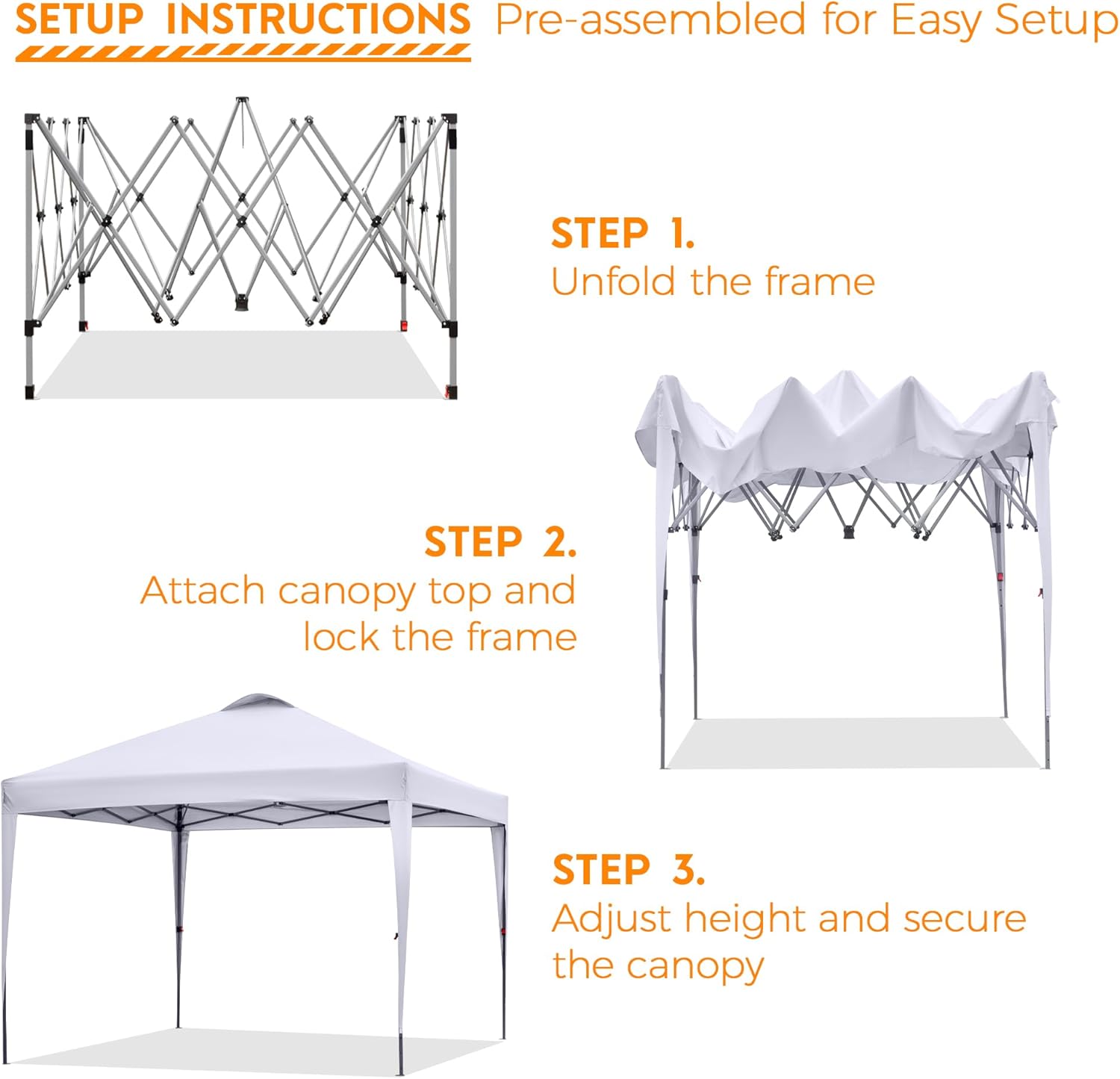 SETUP INSTRUCTIONS Pre-assembled for Easy Setup

STEP 1.
Unfold the frame

STEP 2.
Attach canopy top and lock the frame

STEP 3.
Adjust height and secure the canopy