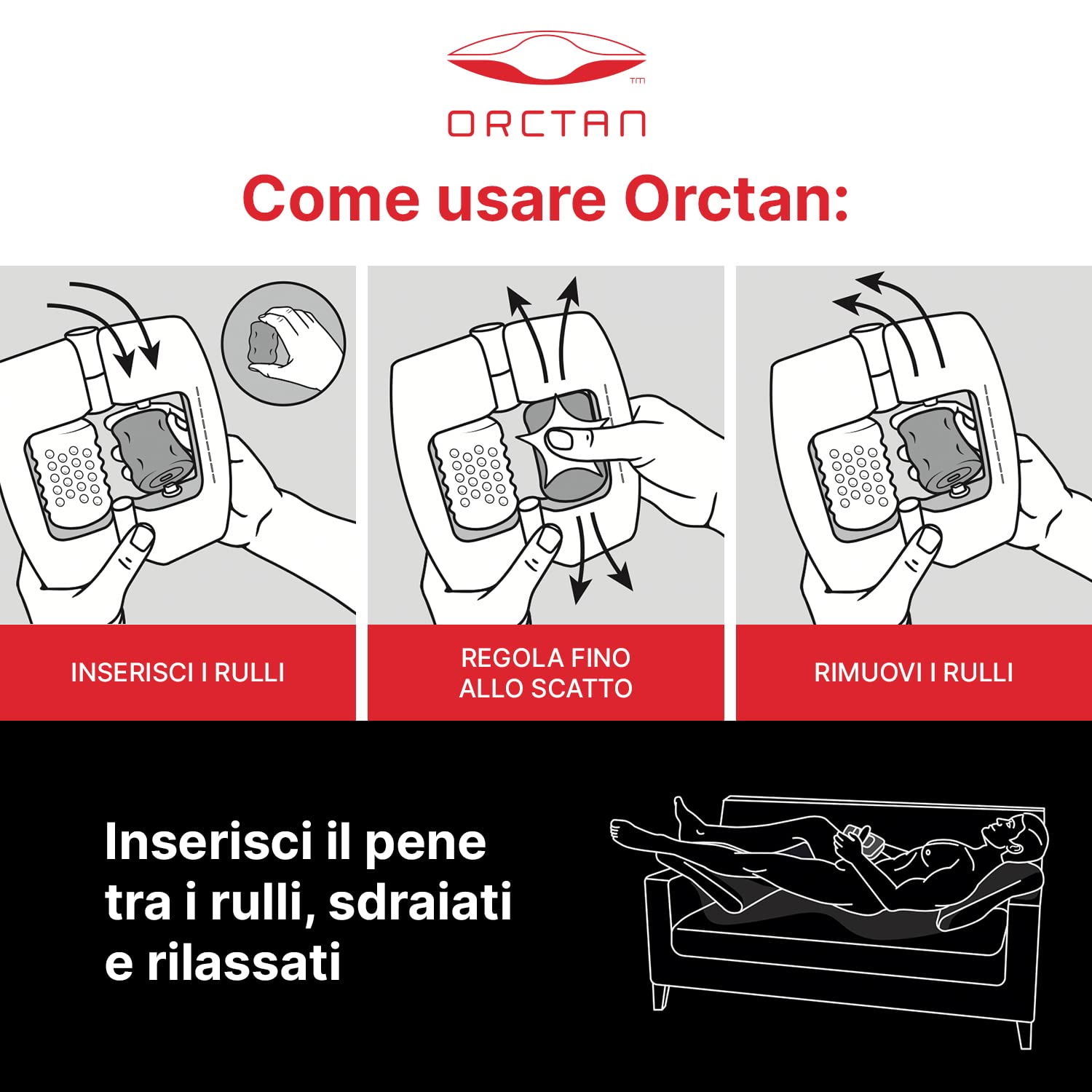 TM

ORCTAN

Come usare Orctan:

INSERISCI I RULLI

REGOLA FINO ALLO SCATTO

RIMUOVI I RULLI

Inserisci il pene tra i rulli, sdraiati e rilassati