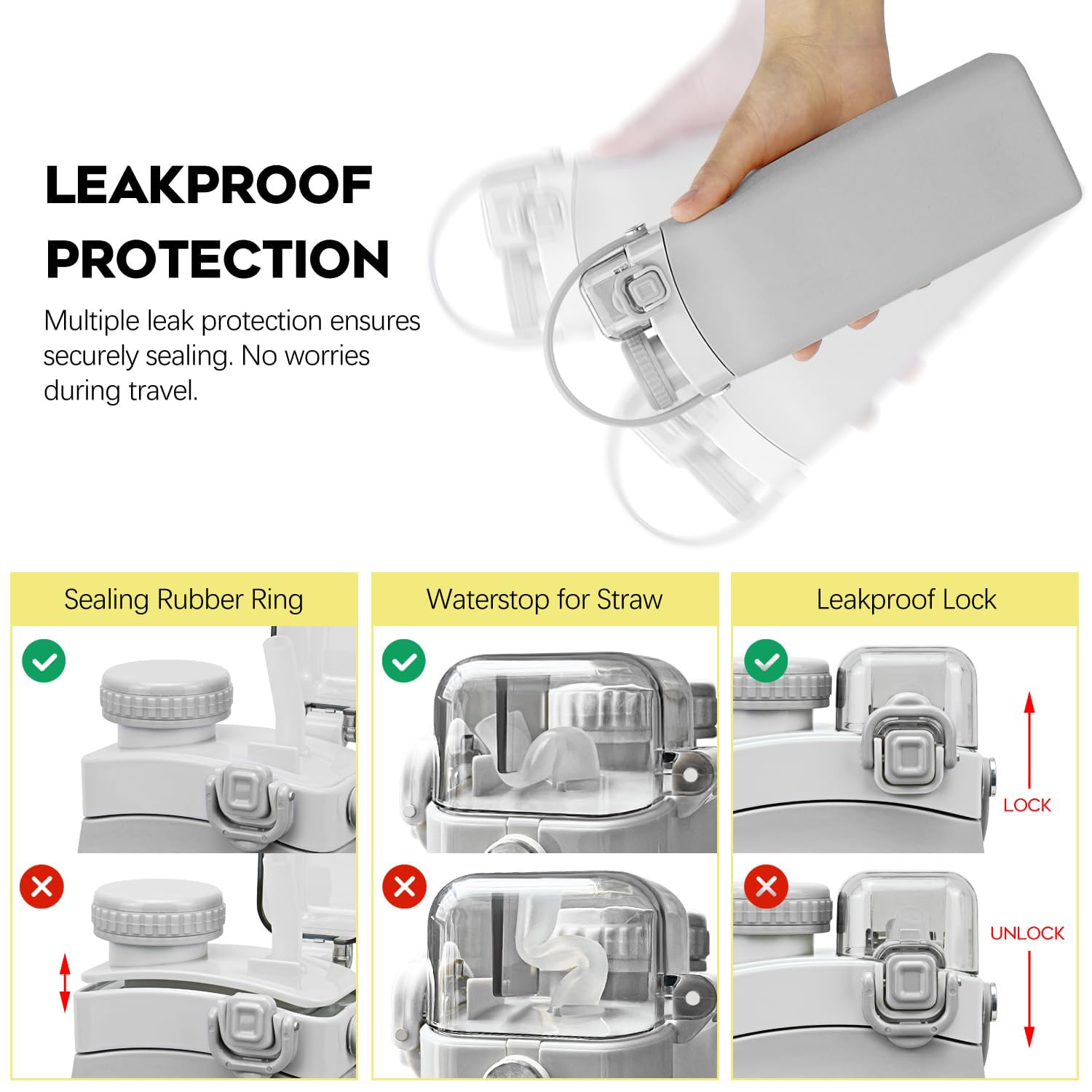 LEAKPROOF PROTECTION

Multiple leak protection ensures securely sealing. No worries during travel.

Sealing Rubber Ring

Waterstop for Straw

Leakproof Lock

LOCK

UNLOCK