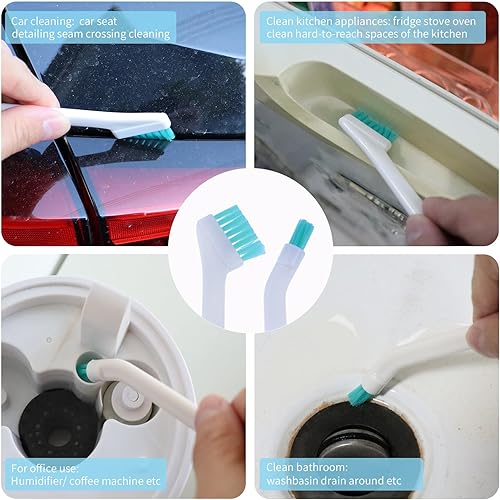 Car cleaning: car seat detailing seam crossing cleaning

Clean kitchen appliances: fridge stove oven clean hard-to-reach spaces of the kitchen

For office use: Humidifier/ coffee machine etc

Clean bathroom: washbasin drain around etc