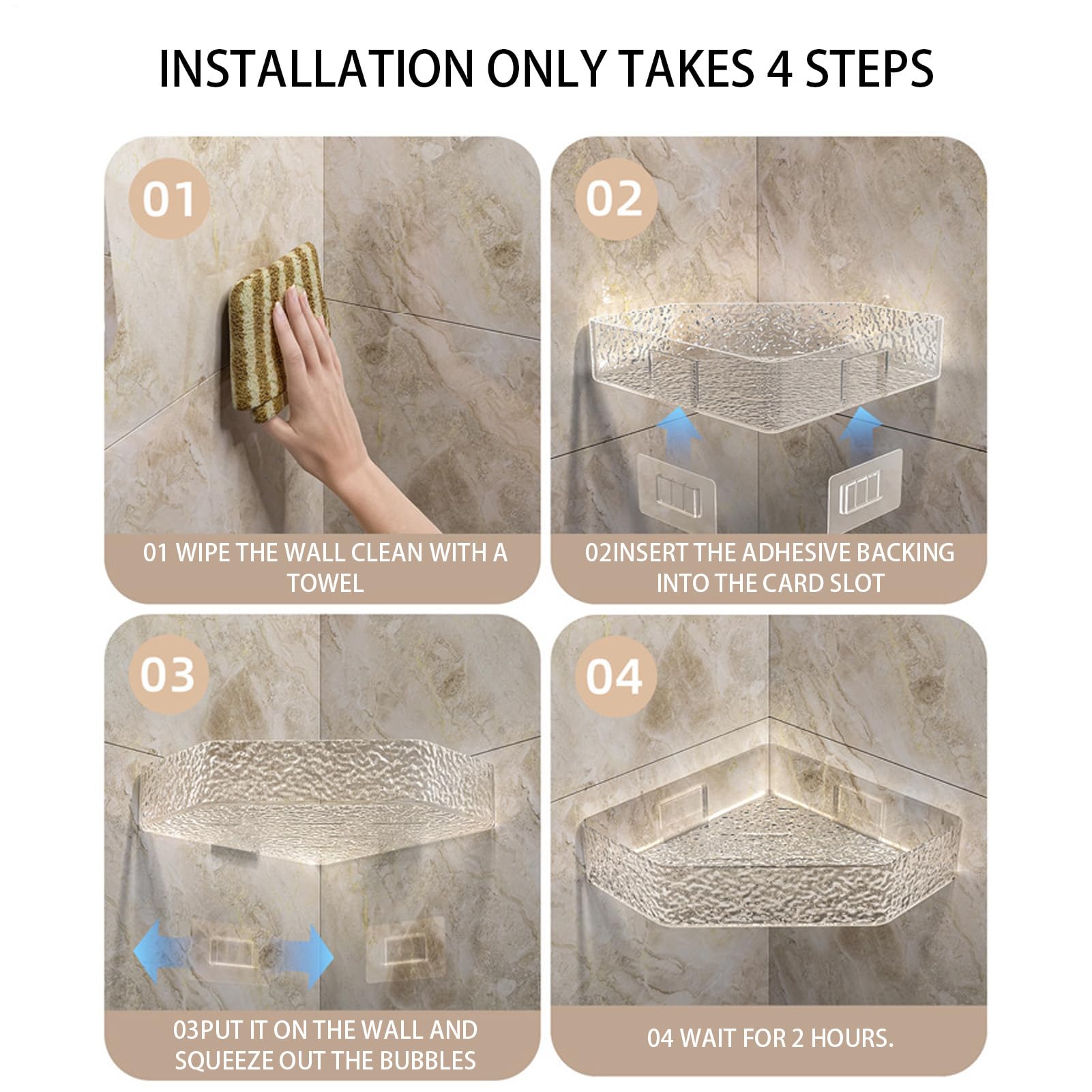 INSTALLATION ONLY TAKES 4 STEPS

01

01 WIPE THE WALL CLEAN WITH A TOWEL

02

02INSERT THE ADHESIVE BACKING INTO THE CARD SLOT

03

03PUT IT ON THE WALL AND SQUEEZE OUT THE BUBBLES

04

04 WAIT FOR 2 HOURS.