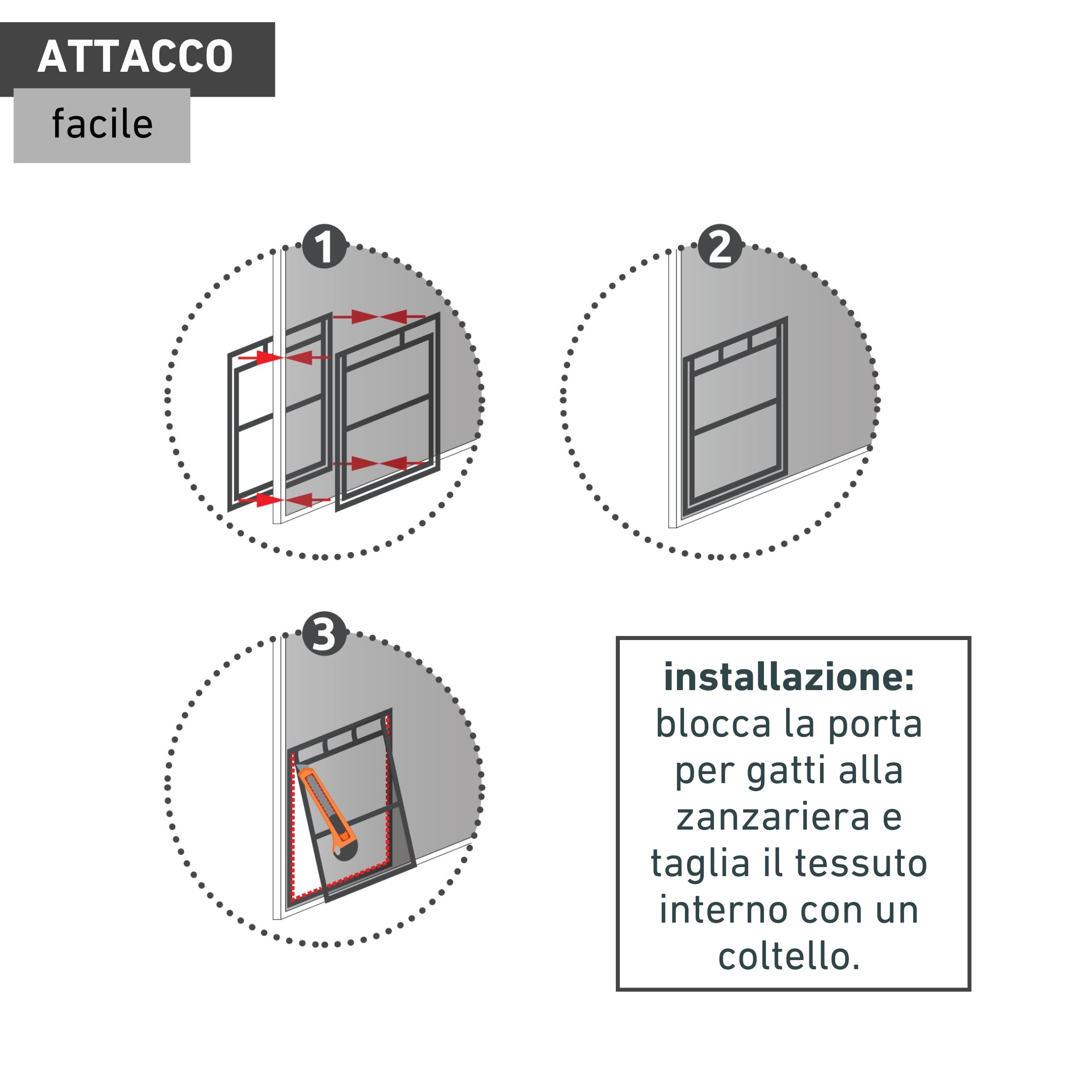 ATTACCO
facile

1

2

3

installazione:
blocca la porta per gatti alla zanzariera e taglia il tessuto interno con un coltello.