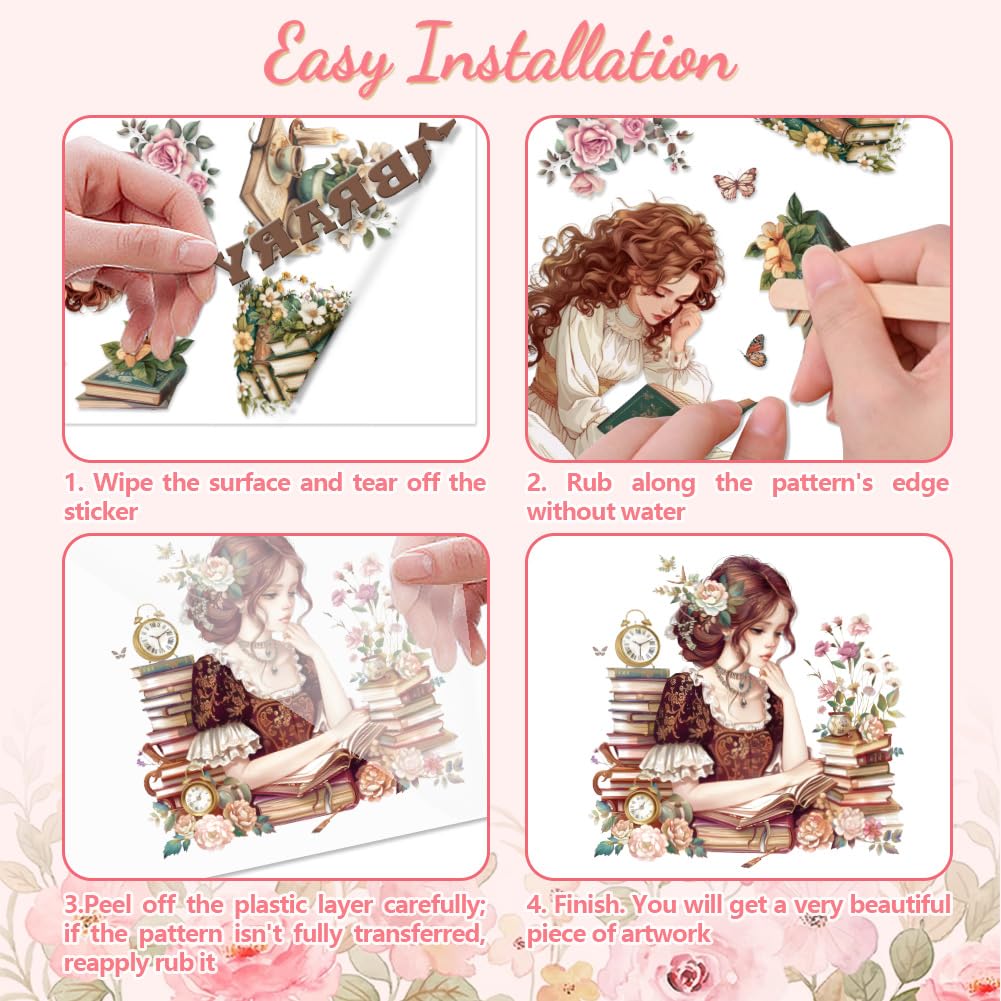 Easy Installation

LIBRARY

1. Wipe the surface and tear off the sticker

2. Rub along the pattern's edge without water

3.Peel off the plastic layer carefully; if the pattern isn't fully transferred, reapply rub it

4. Finish. You will get a very beautiful piece of artwork