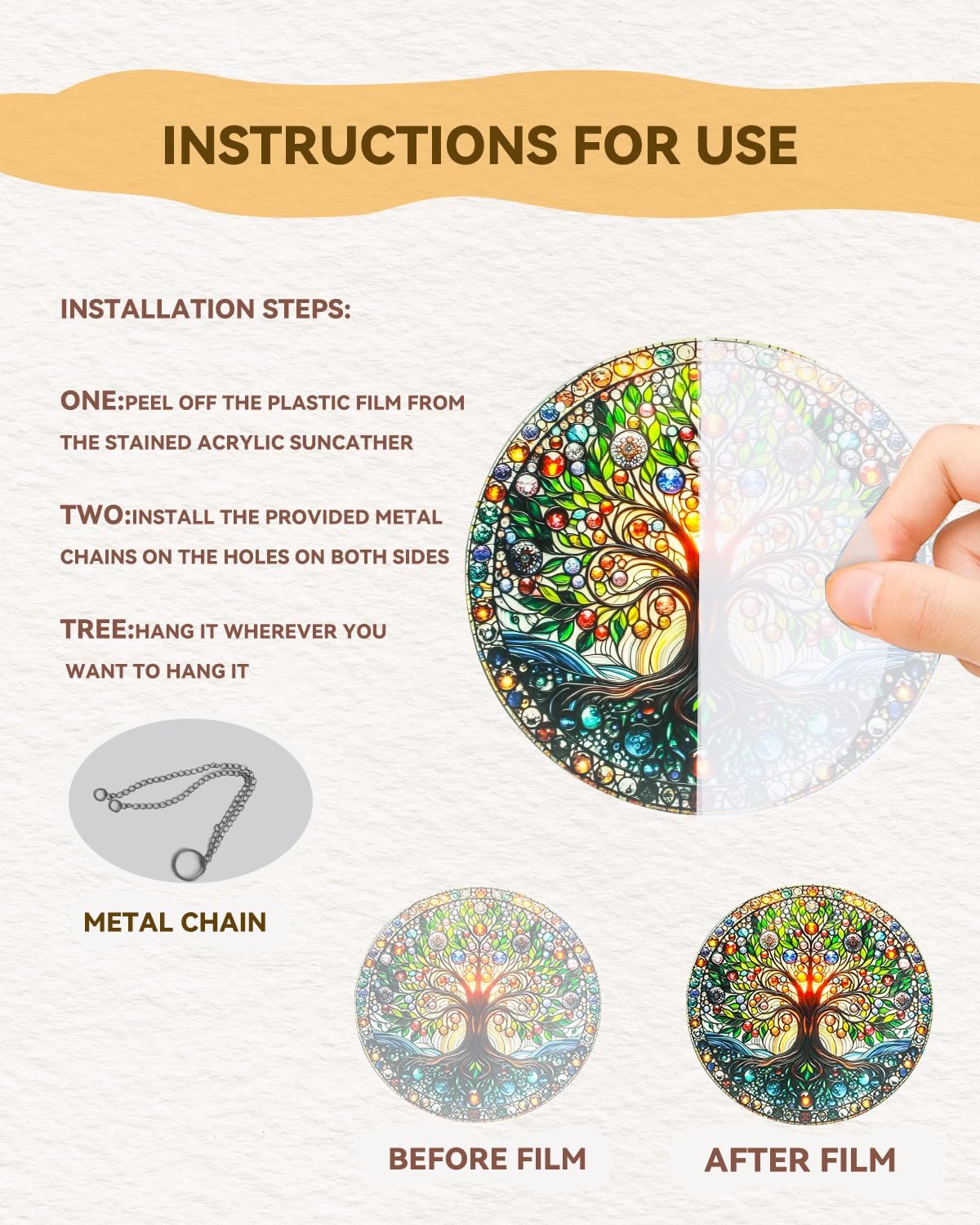 INSTRUCTIONS FOR USE

INSTALLATION STEPS:

ONE:PEEL OFF THE PLASTIC FILM FROM THE STAINED ACRYLIC SUNCATHER

TWO:INSTALL THE PROVIDED METAL CHAINS ON THE HOLES ON BOTH SIDES

TREE:HANG IT WHEREVER YOU WANT TO HANG IT

METAL CHAIN

BEFORE FILM

AFTER FILM