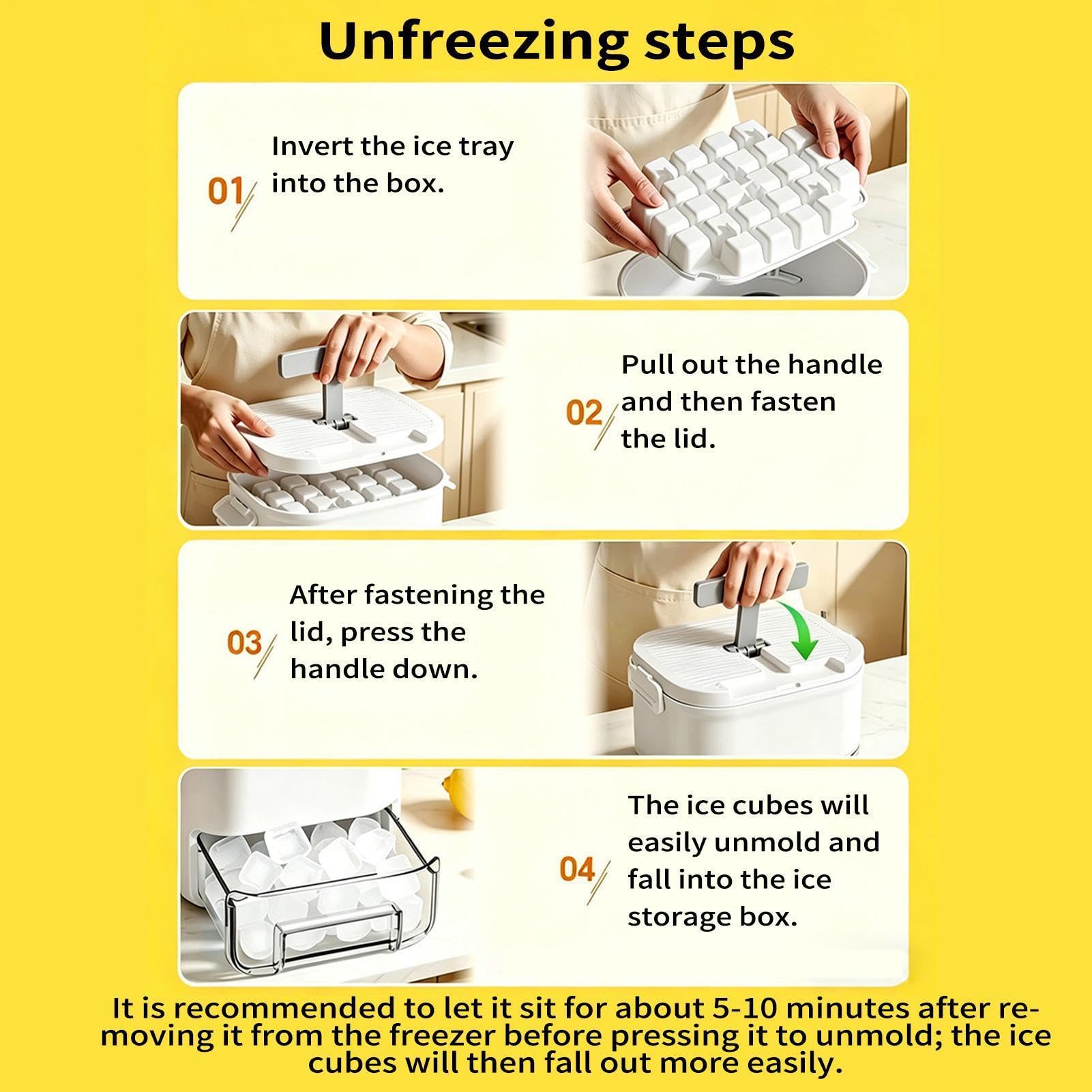 Unfreezing steps

01 Invert the ice tray into the box.

02 Pull out the handle and then fasten the lid.

03 After fastening the lid, press the handle down.

04 The ice cubes will easily unmold and fall into the ice storage box.

It is recommended to let it sit for about 5-10 minutes after removing it from the freezer before pressing it to unmold; the ice cubes will then fall out more easily.