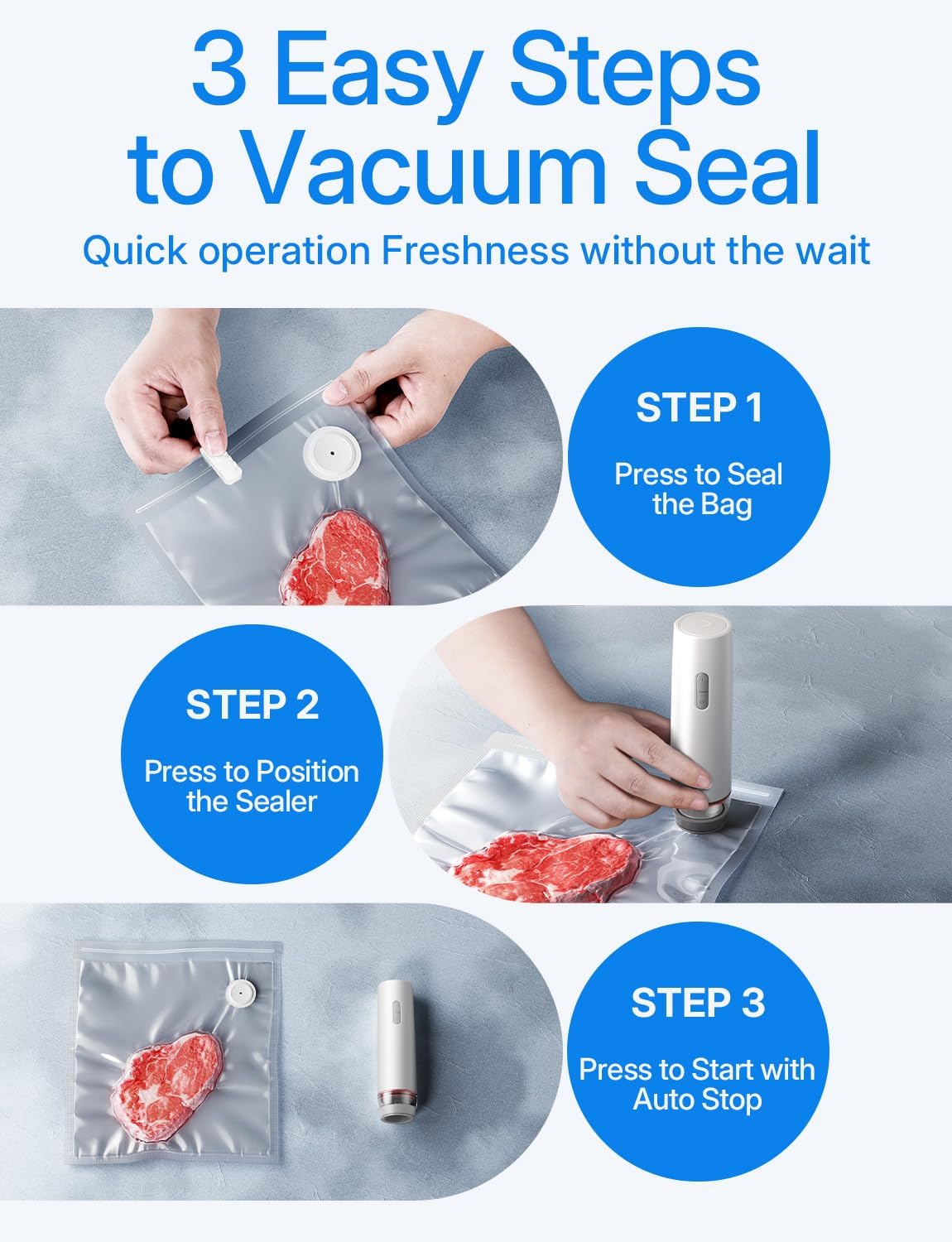 3 Easy Steps to Vacuum Seal

Quick operation Freshness without the wait

STEP 1

Press to Seal the Bag

STEP 2

Press to Position the Sealer

STEP 3

Press to Start with Auto Stop