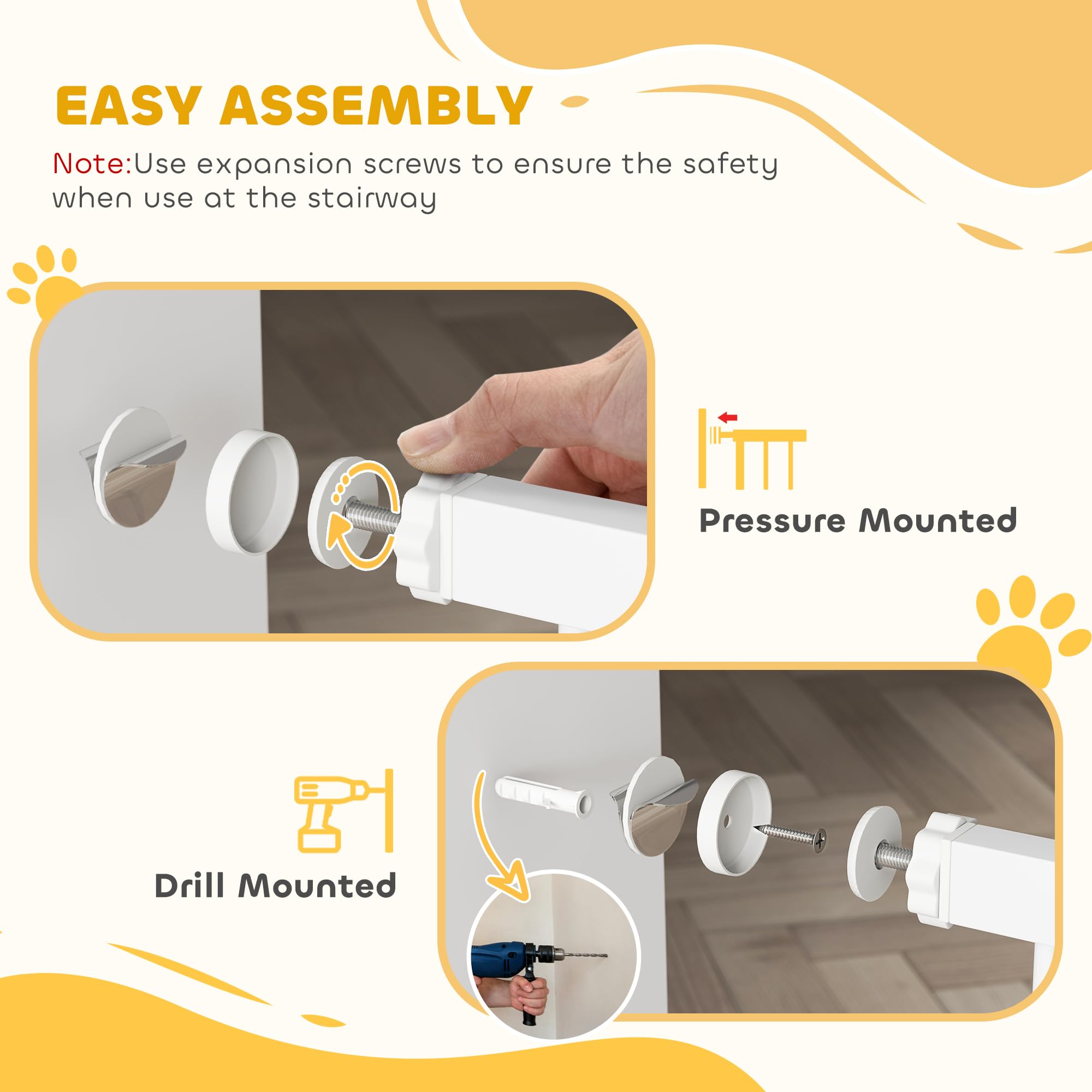 EASY ASSEMBLY

Note:Use expansion screws to ensure the safety when use at the stairway

Pressure Mounted

Drill Mounted