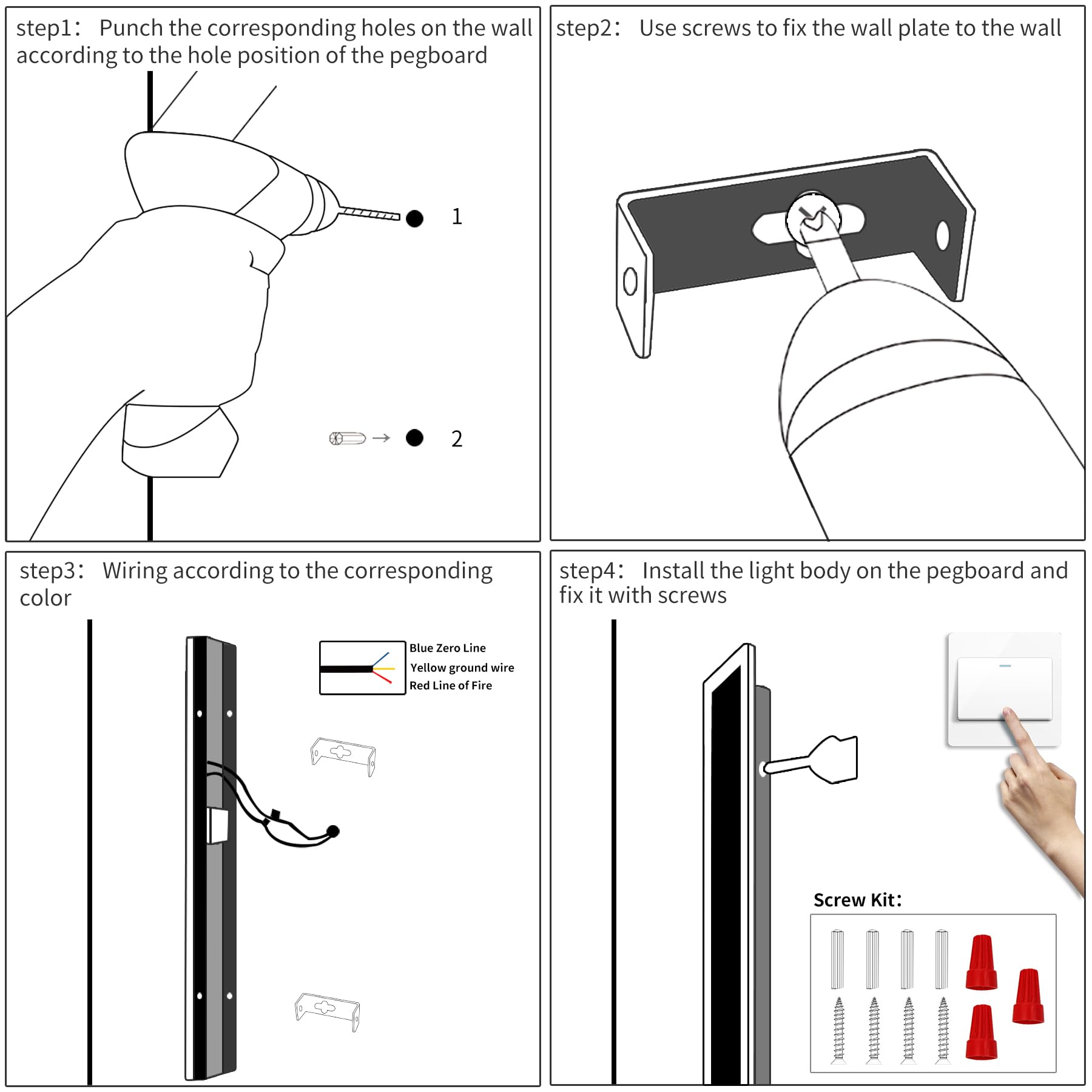 step1： Punch the corresponding holes on the wall according to the hole position of the pegboard

1

2

step2： Use screws to fix the wall plate to the wall

step3： Wiring according to the corresponding color

Blue Zero Line
Yellow ground wire
Red Line of Fire

step4： Install the light body on the pegboard and fix it with screws

Screw Kit：